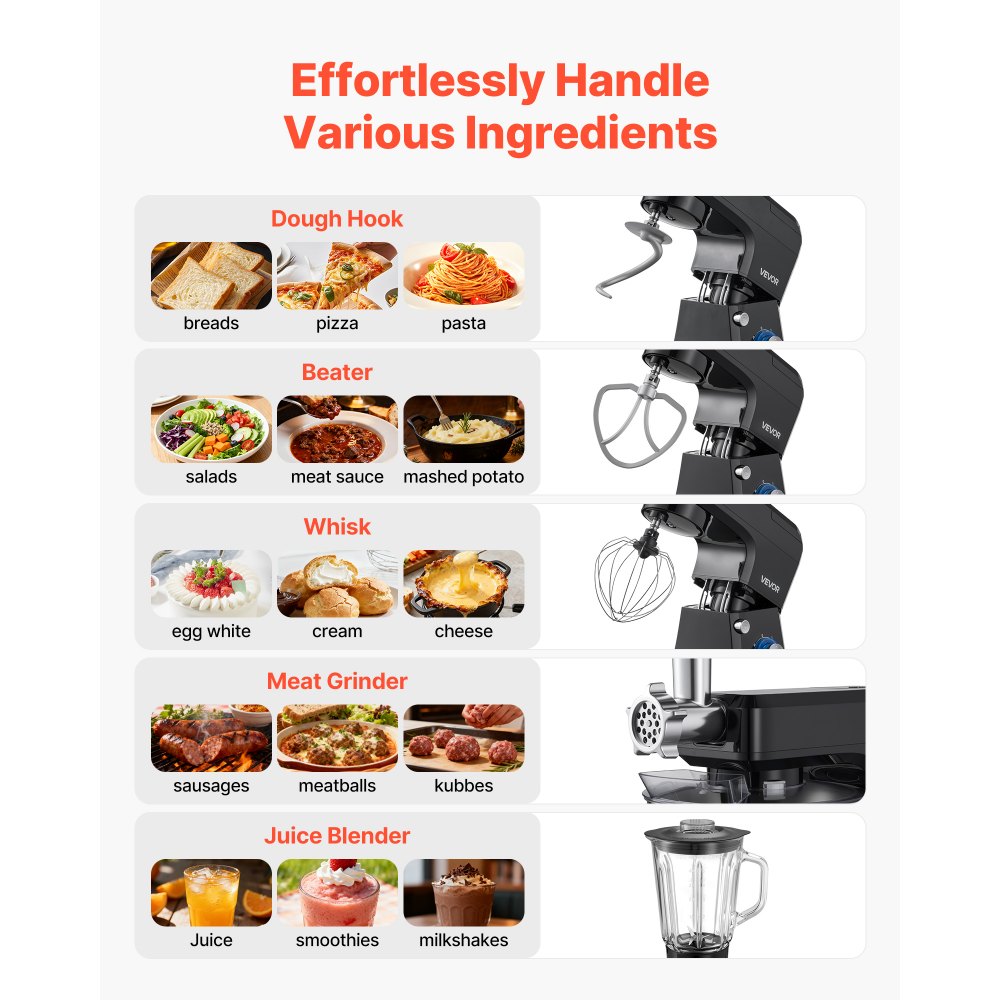 Effortlessly Handle Various Ingredients

Dough Hook

breads pizza pasta

VEVOR

Beater

salads meat sauce mashed potato

VEVOR

Whisk

egg white cream cheese

VEVOR

Meat Grinder

sausages meatballs kubbes

Juice Blender

Juice smoothies milkshakes