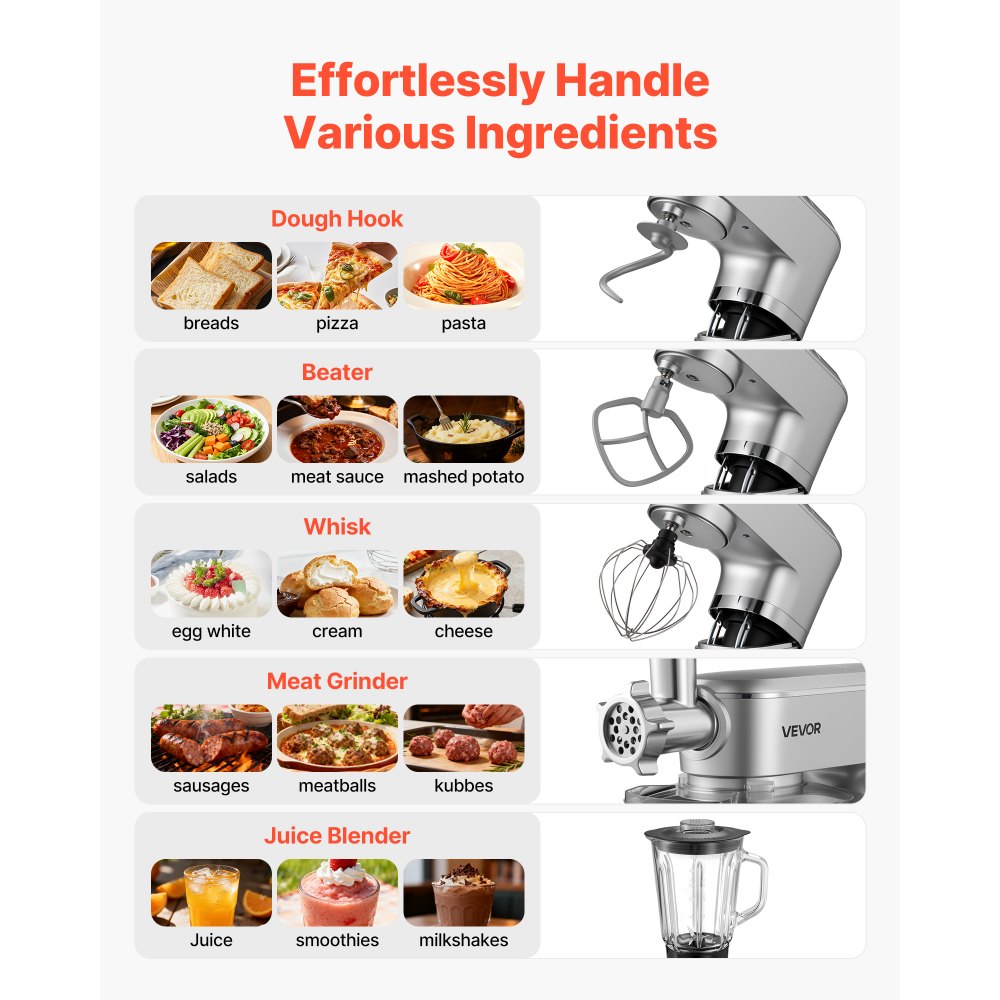 Effortlessly Handle Various Ingredients

Dough Hook

breads pizza pasta

Beater

salads meat sauce mashed potato

Whisk

egg white cream cheese

Meat Grinder

sausages meatballs kubbes

VEVOR

Juice Blender

Juice smoothies milkshakes