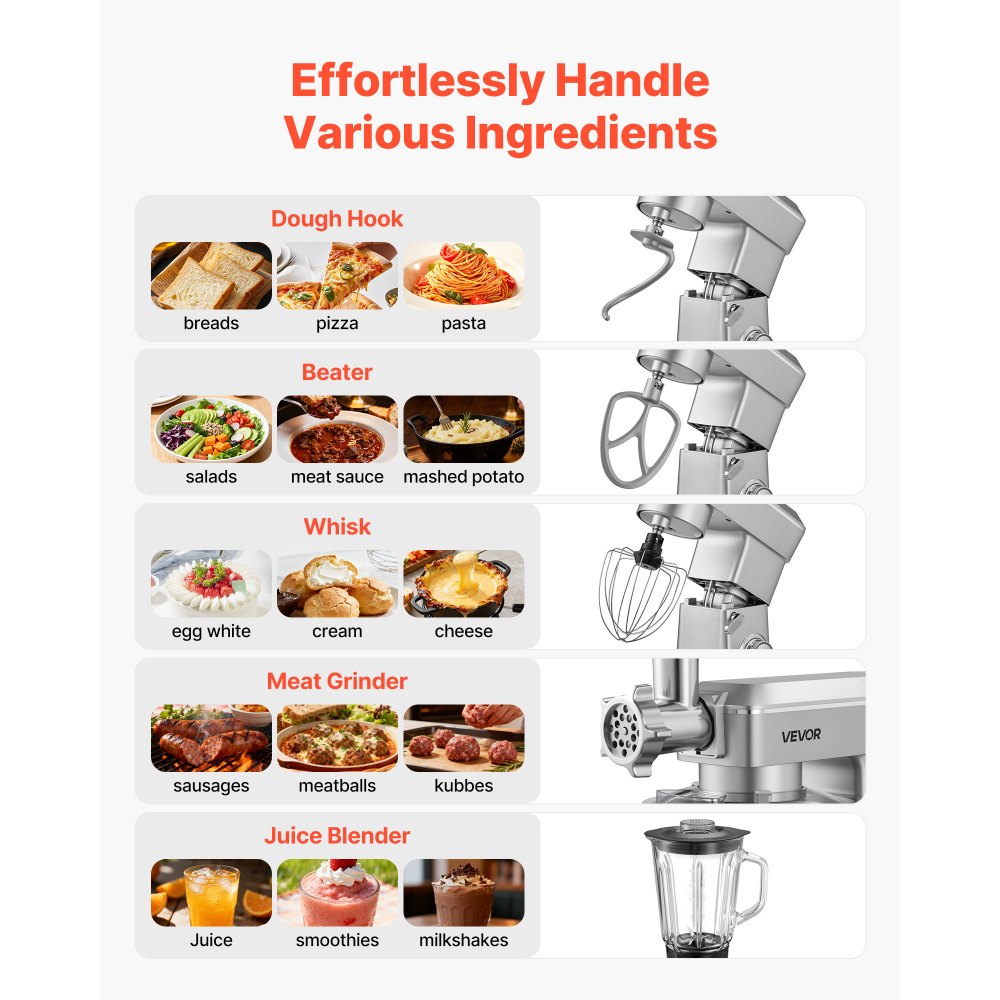 Effortlessly Handle Various Ingredients

Dough Hook

breads pizza pasta

Beater

salads meat sauce mashed potato

Whisk

egg white cream cheese

Meat Grinder

sausages meatballs kubbes

VEVOR

Juice Blender

Juice smoothies milkshakes