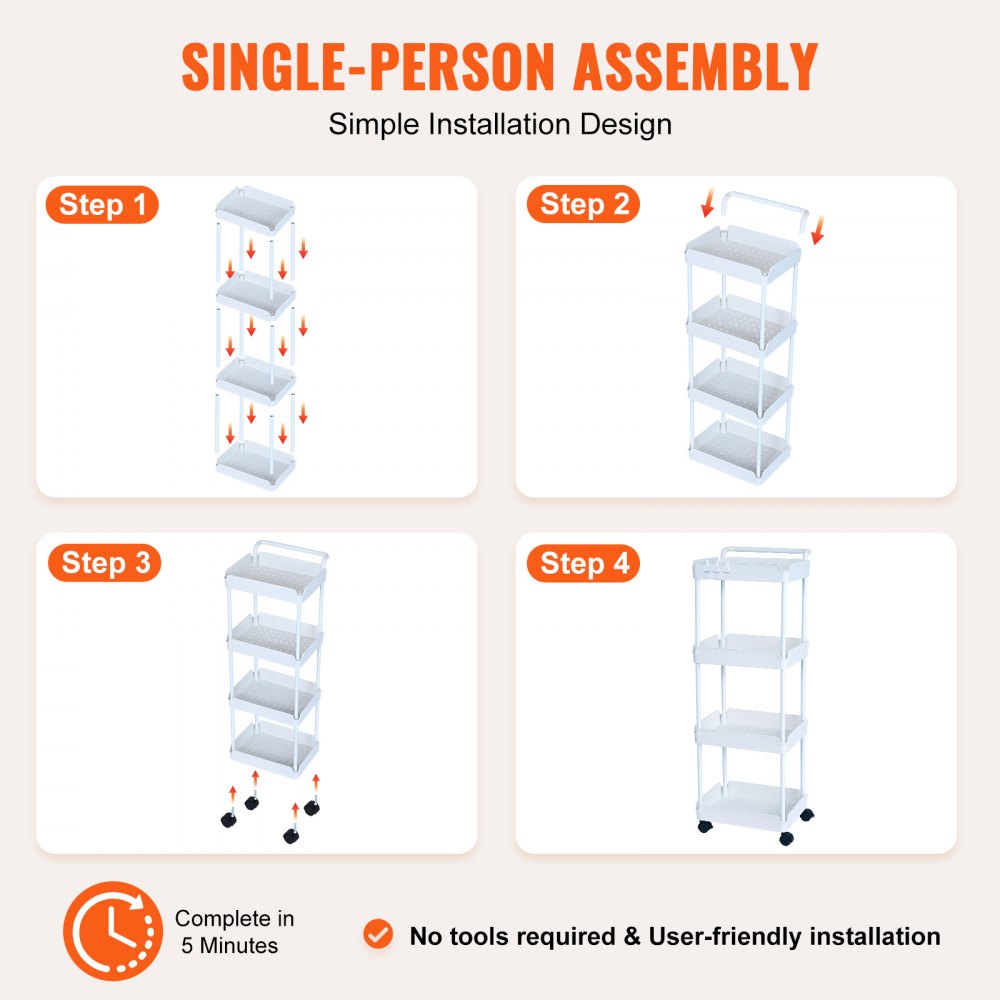 SINGLE-PERSON ASSEMBLY

Simple Installation Design

Step 1

Step 2

Step 3

Step 4

Complete in 5 Minutes

No tools required & User-friendly installation