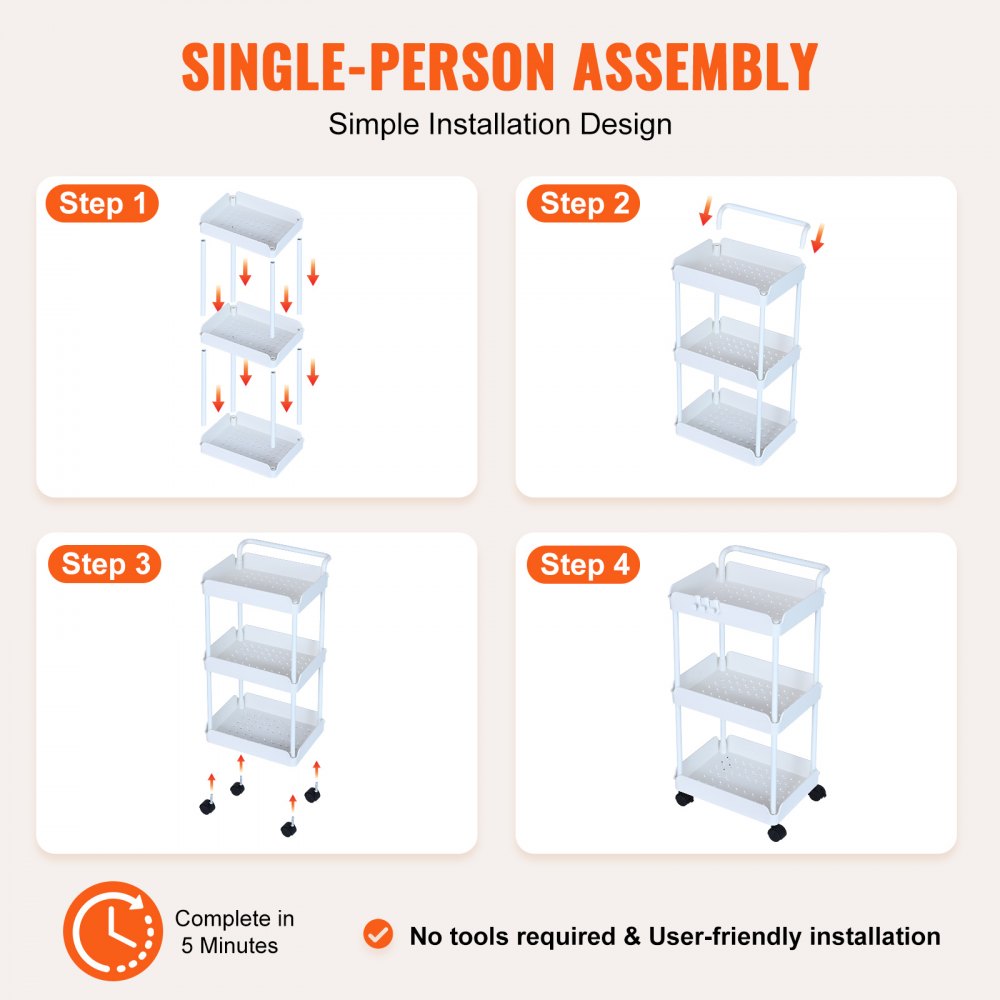 SINGLE-PERSON ASSEMBLY

Simple Installation Design

Step 1

Step 2

Step 3

Step 4

Complete in 5 Minutes

No tools required & User-friendly installation