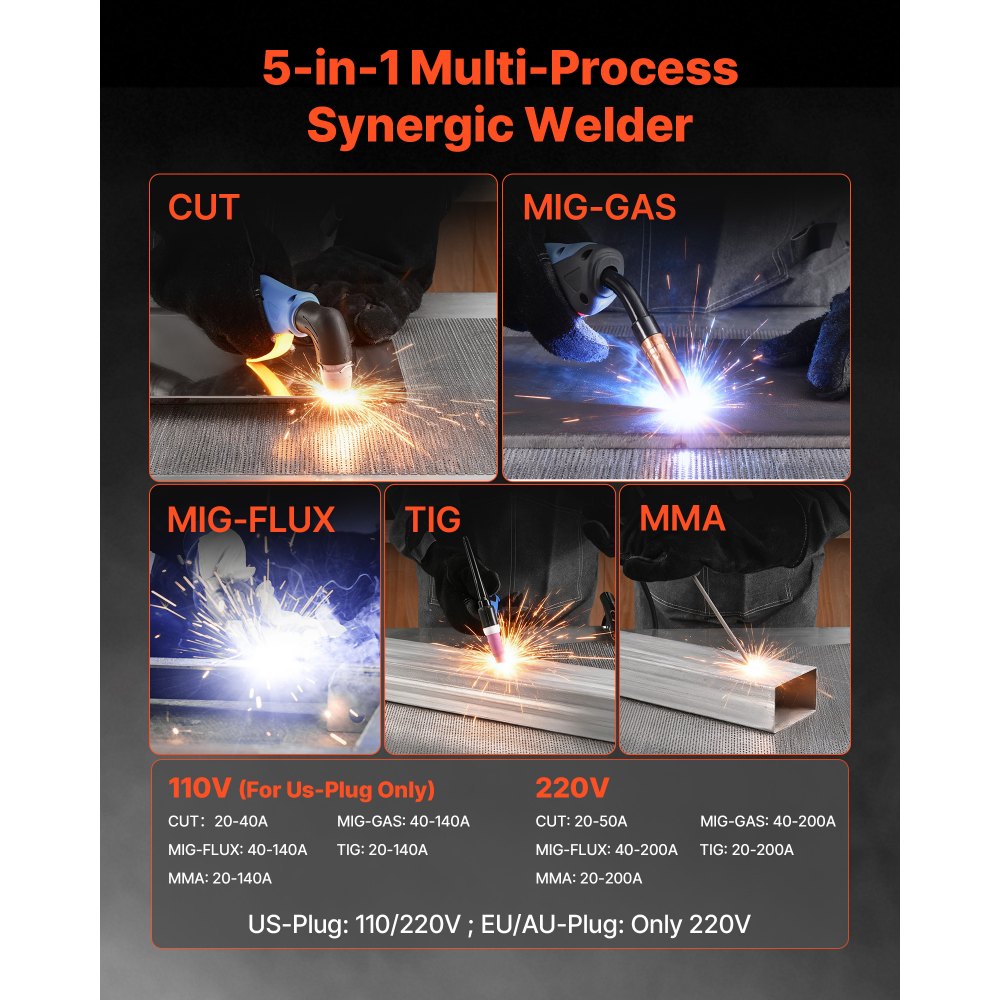 5-in-1 Multi-Process Synergic Welder

CUT

MIG-GAS

MIG-FLUX

TIG

MMA

110V (For Us-Plug Only)

CUT: 20-40A
MIG-GAS: 40-140A
MIG-FLUX: 40-140A
TIG: 20-140A
MMA: 20-140A

220V

CUT: 20-50A
MIG-GAS: 40-200A
MIG-FLUX: 40-200A
TIG: 20-200A
MMA: 20-200A

US-Plug: 110/220V ; EU/AU-Plug: Only 220V