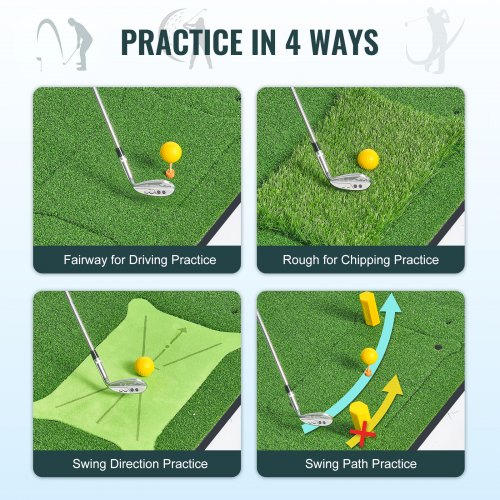 PRACTICE IN 4 WAYS

Fairway for Driving Practice

Rough for Chipping Practice

Swing Direction Practice

Swing Path Practice