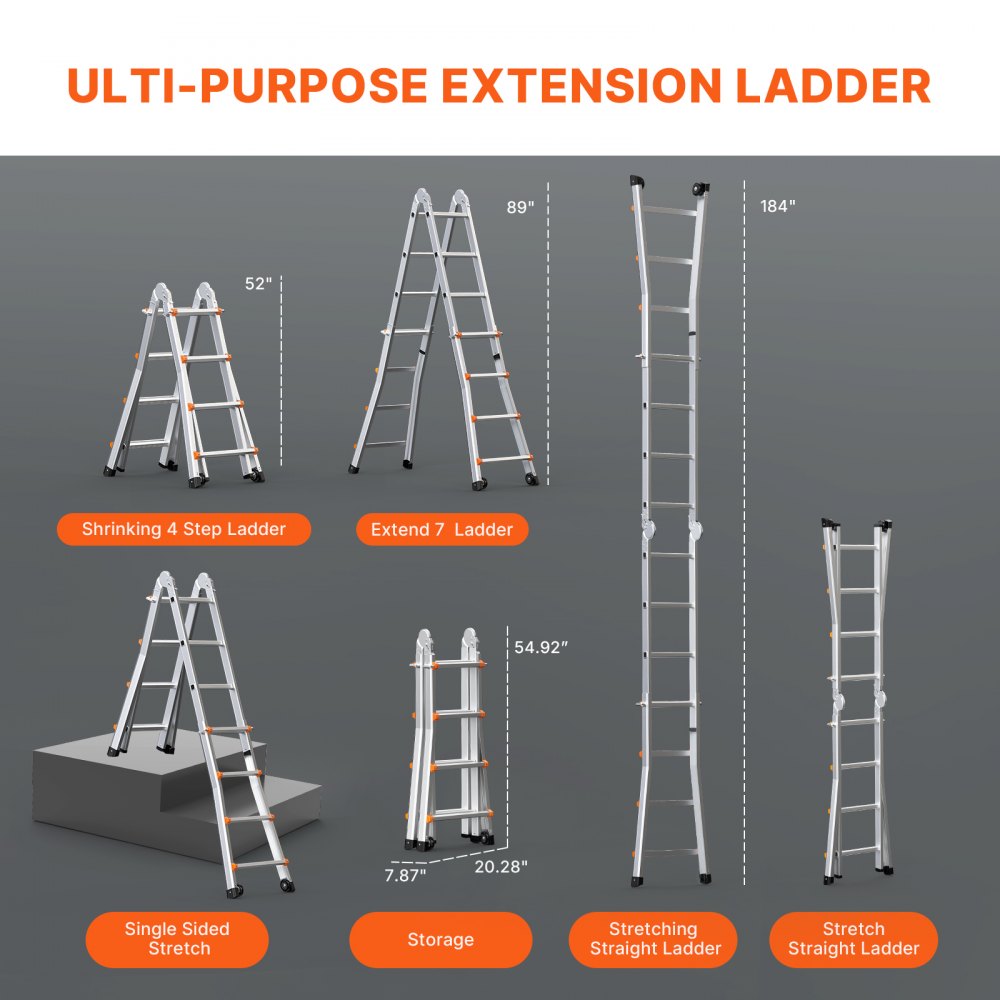 ULTI-PURPOSE EXTENSION LADDER

52"

Shrinking 4 Step Ladder

89"

Extend 7  Ladder

184"

Single Sided Stretch

54.92"

7.87"

20.28"

Storage

Stretching Straight Ladder

Stretch Straight Ladder