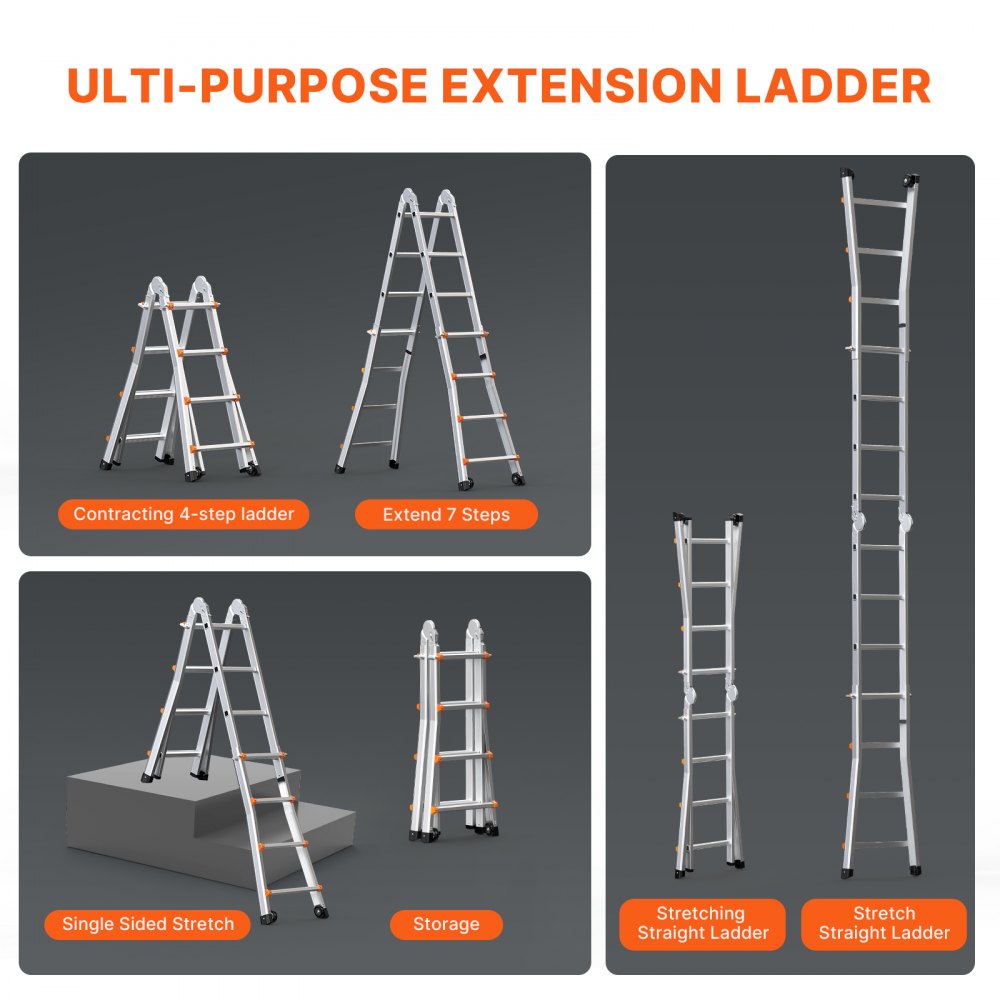 ULTI-PURPOSE EXTENSION LADDER

Contracting 4-step ladder

Extend 7 Steps

Single Sided Stretch

Storage

Stretching Straight Ladder

Stretch Straight Ladder