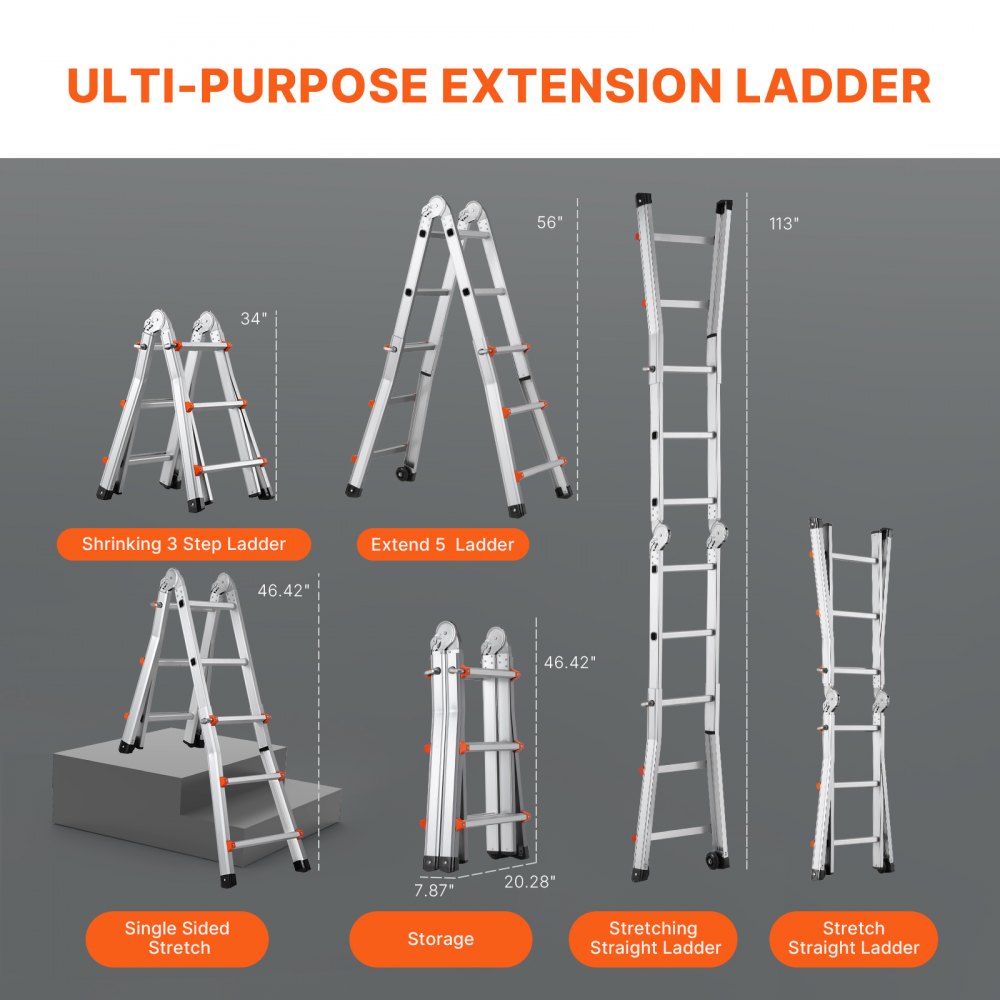 ULTI-PURPOSE EXTENSION LADDER

34"

Shrinking 3 Step Ladder

56"

Extend 5 Ladder

113"

46.42"

Single Sided Stretch

46.42"

7.87"

20.28"

Storage

Stretching Straight Ladder

Stretch Straight Ladder