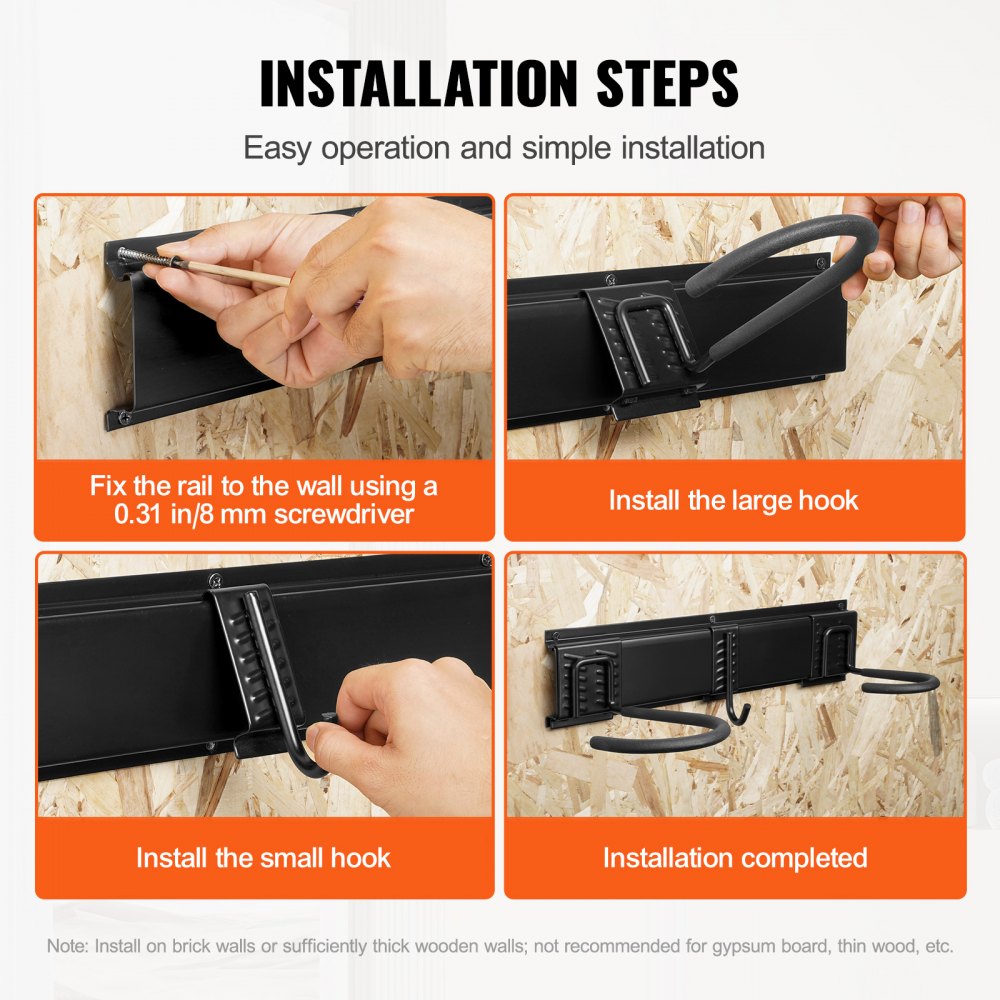 INSTALLATION STEPS

Easy operation and simple installation

Fix the rail to the wall using a 0.31 in/8 mm screwdriver

Install the large hook

Install the small hook

Installation completed

Note: Install on brick walls or sufficiently thick wooden walls; not recommended for gypsum board, thin wood, etc.