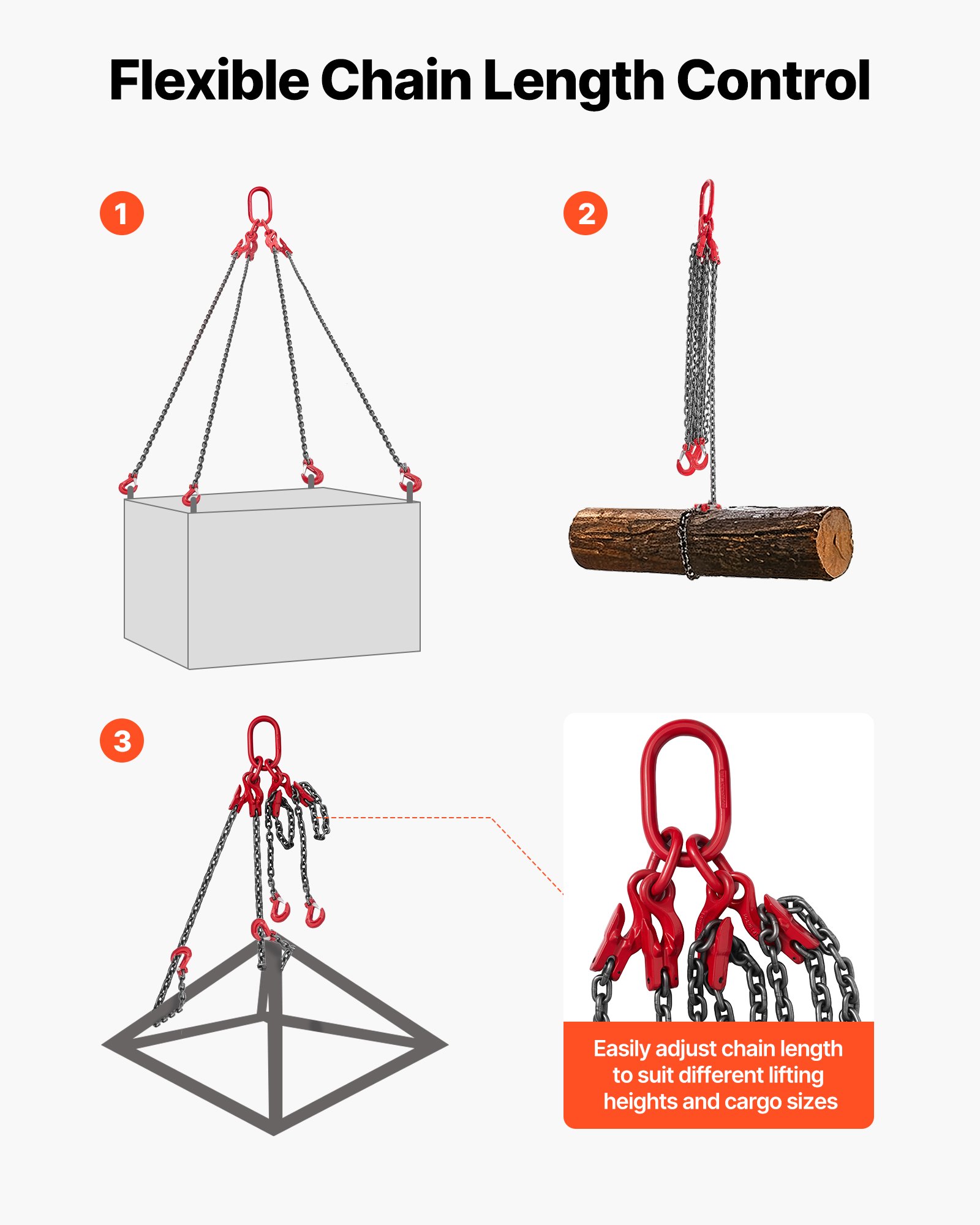 Flexible Chain Length Control

1

2

3

Easily adjust chain length to suit different lifting heights and cargo sizes