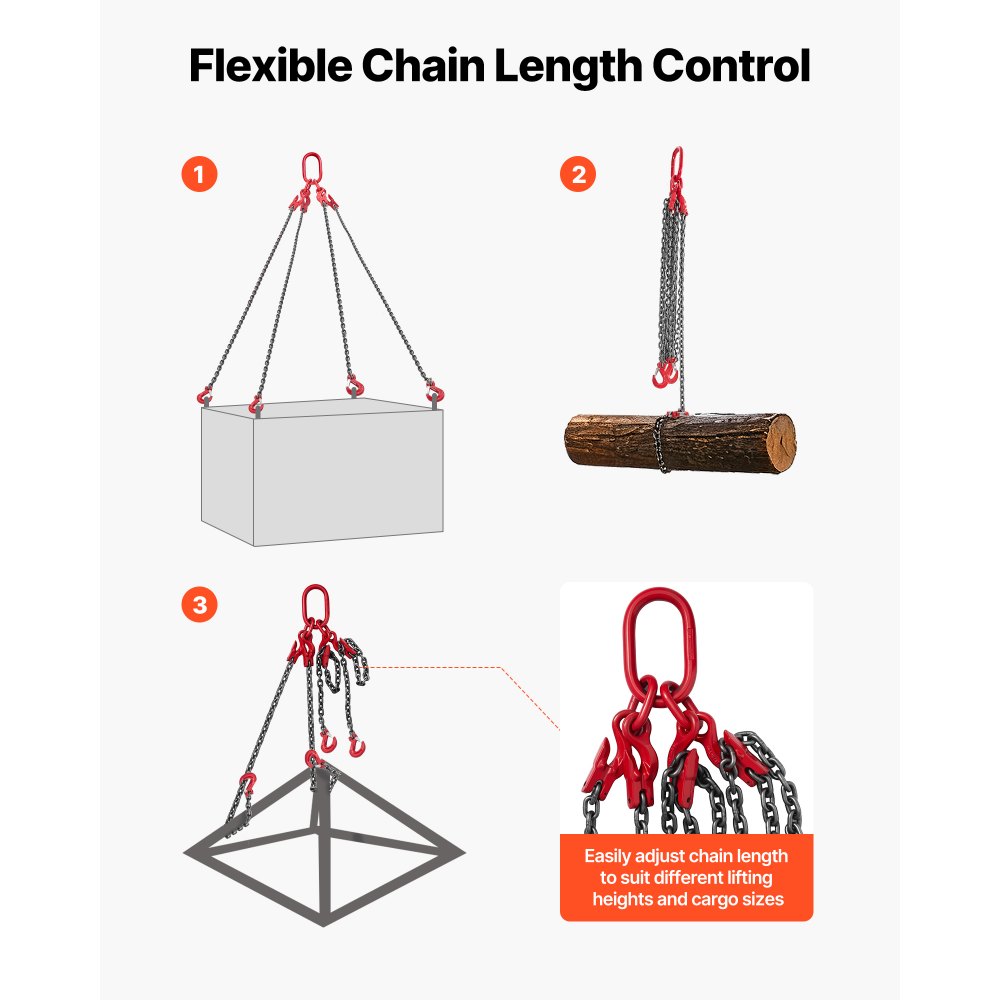 Flexible Chain Length Control

1

2

3

Easily adjust chain length to suit different lifting heights and cargo sizes