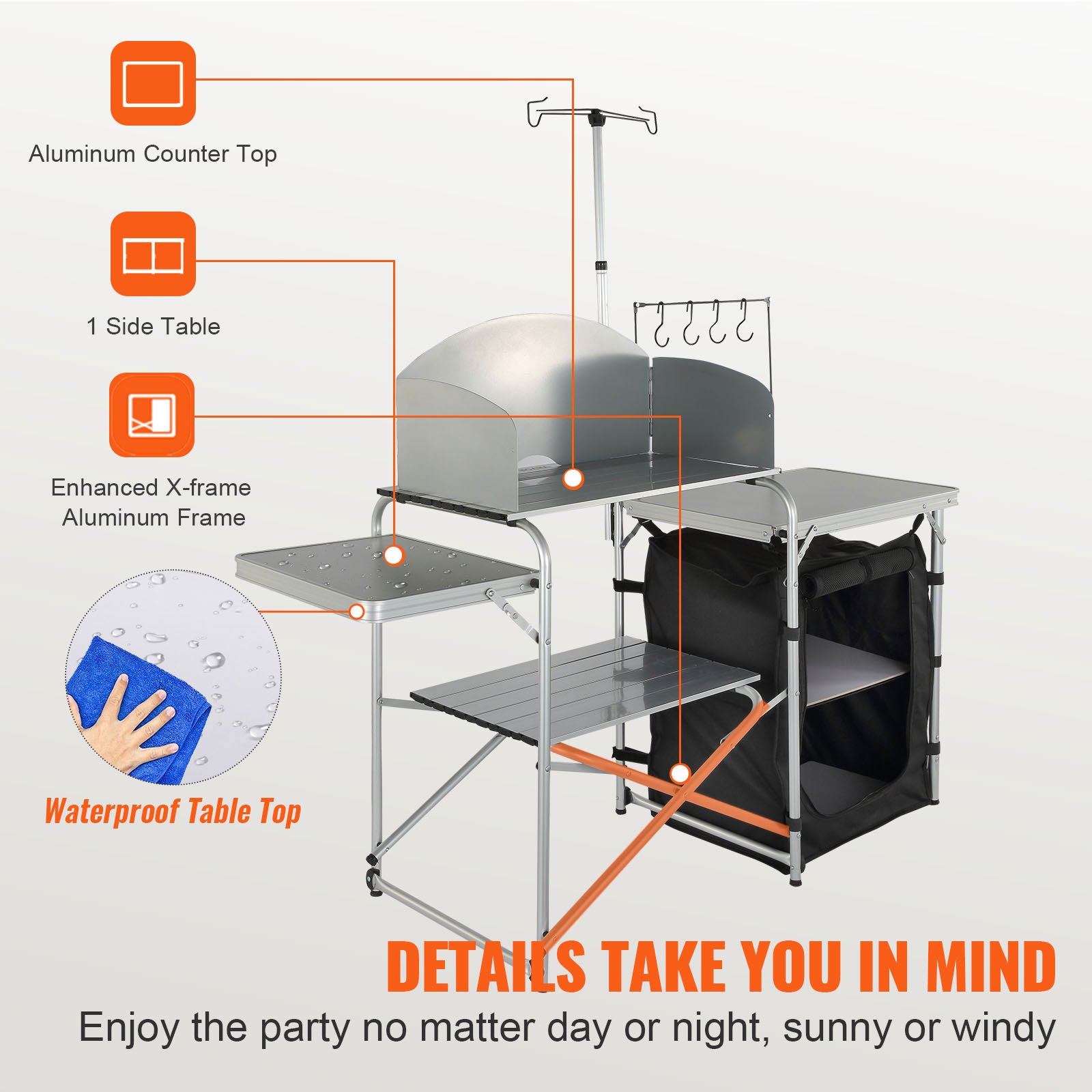 Aluminum Counter Top

1 Side Table

Enhanced X-frame
Aluminum Frame

Waterproof Table Top

DETAILS TAKE YOU IN MIND

Enjoy the party no matter day or night, sunny or windy