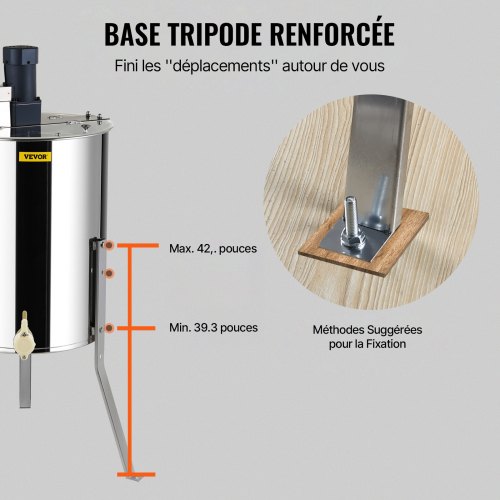 BASE TRIPODE RENFORCÉE

Fini les "déplacements" autour de vous

VEVOR

Max. 42,. pouces

Min. 39.3 pouces

Méthodes Suggérées pour la Fixation