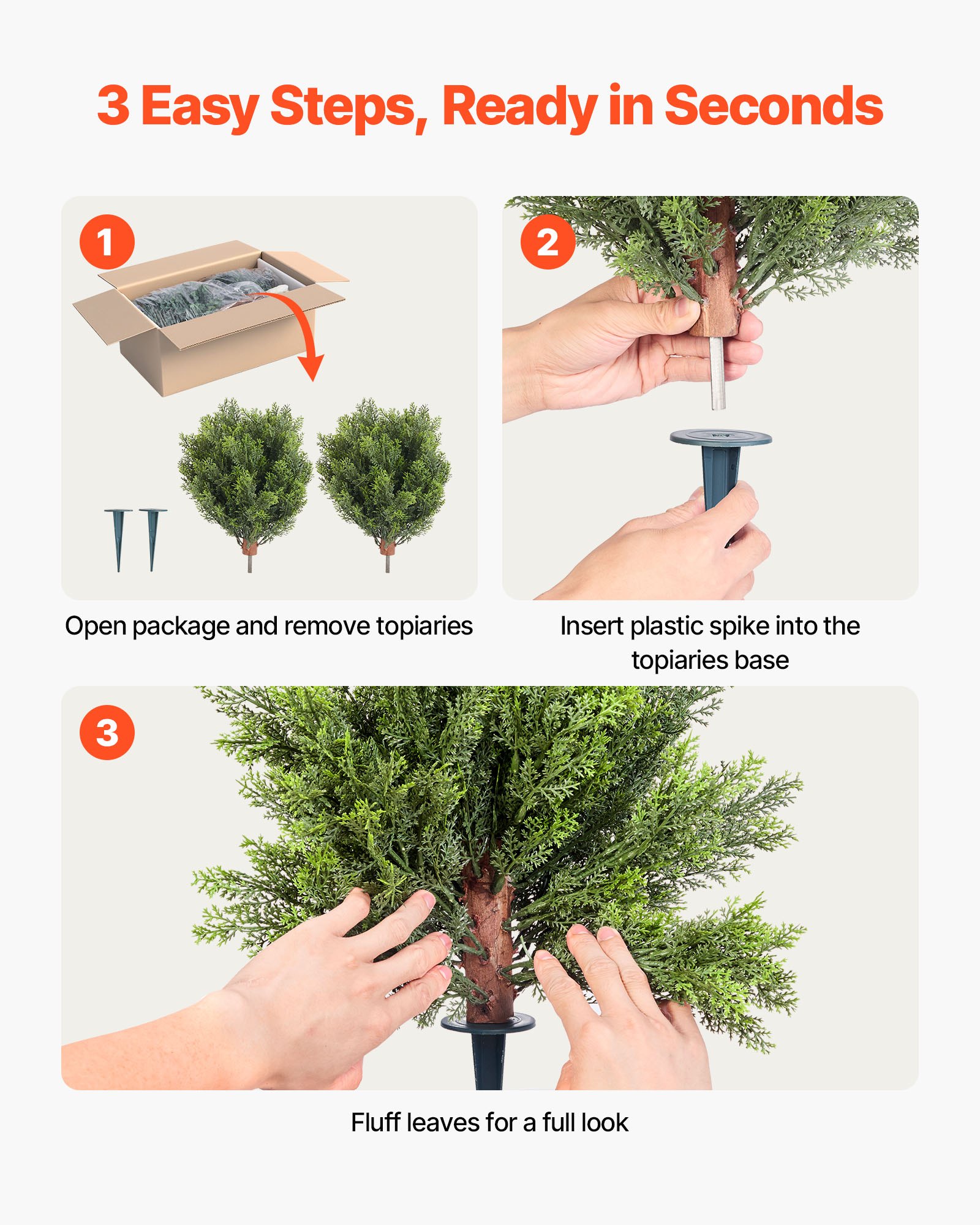 3 Easy Steps, Ready in Seconds

1

Open package and remove topiaries

2

Insert plastic spike into the topiaries base

3

Fluff leaves for a full look