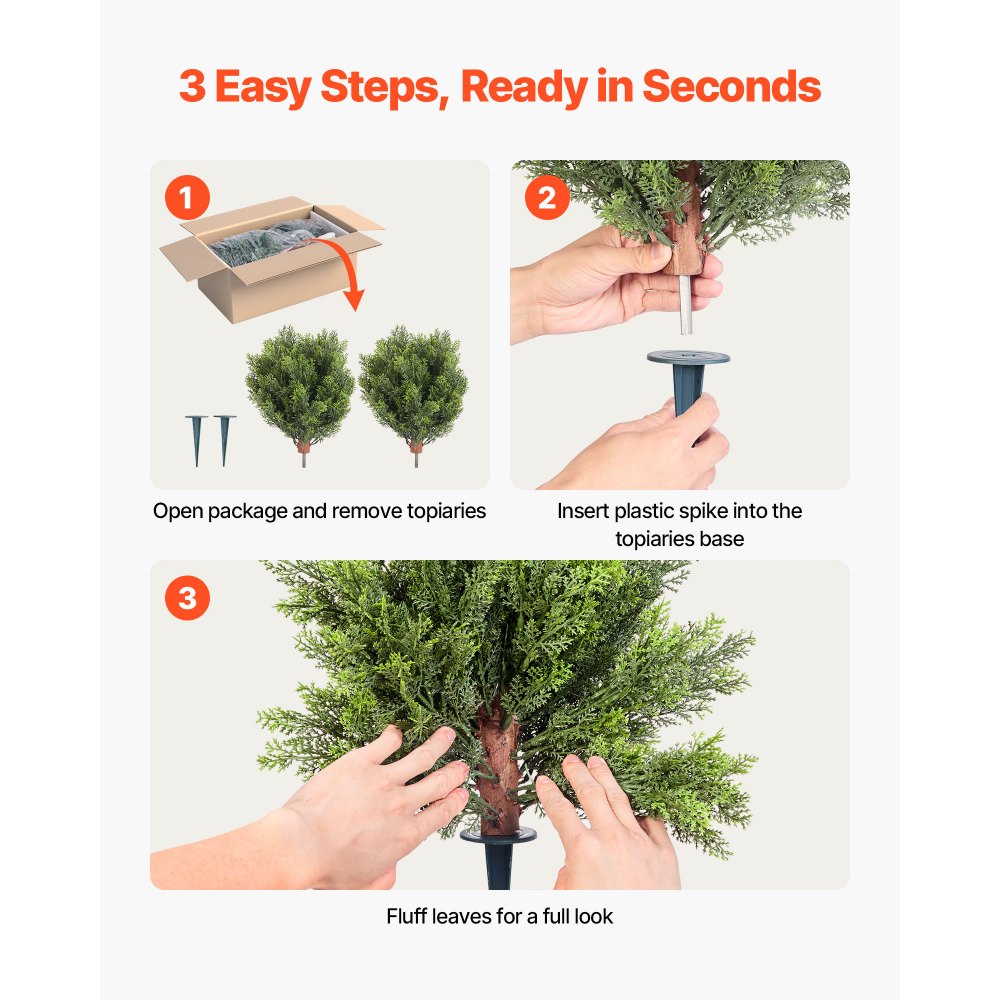 3 Easy Steps, Ready in Seconds

1

Open package and remove topiaries

2

Insert plastic spike into the topiaries base

3

Fluff leaves for a full look