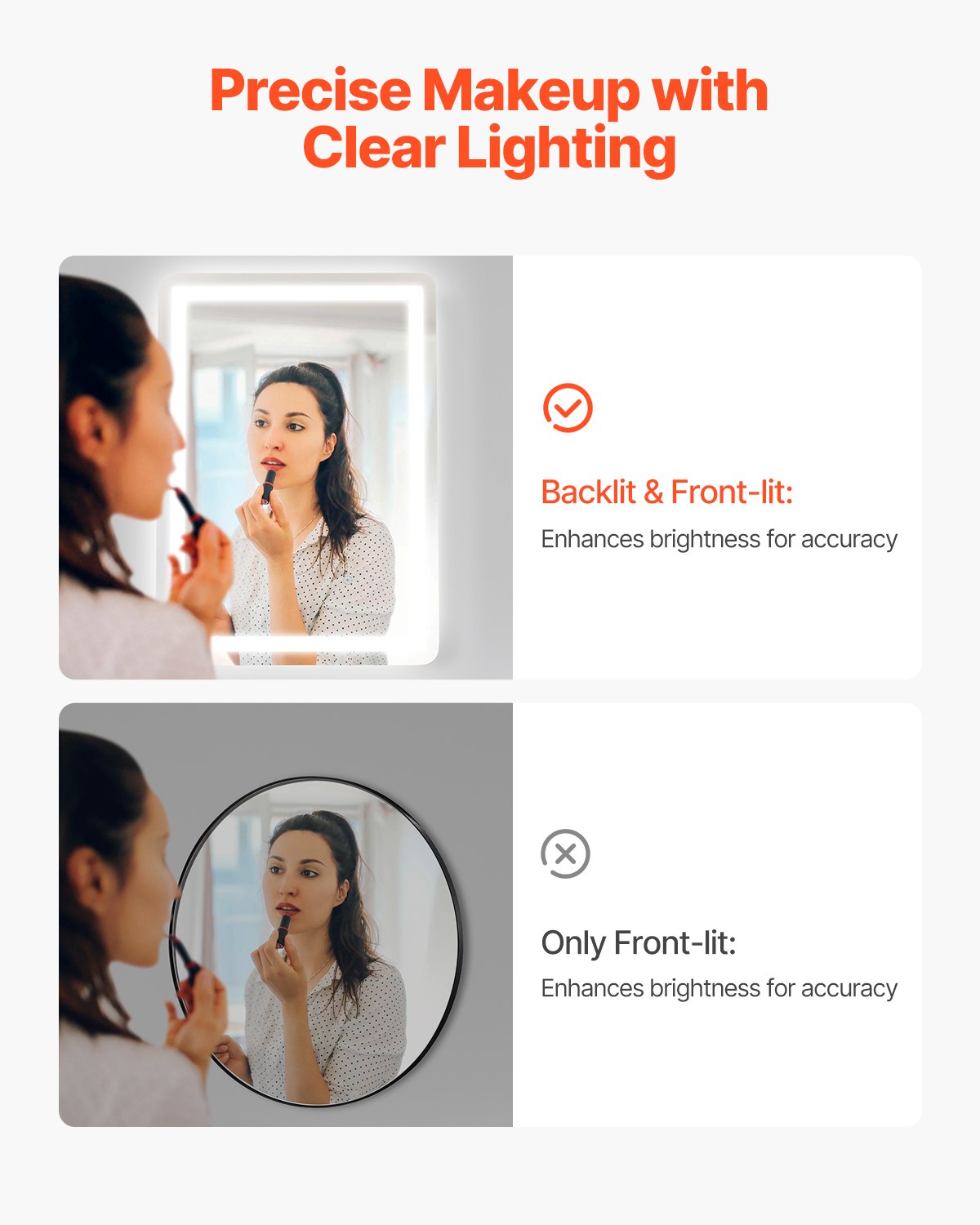 Precise Makeup with Clear Lighting

Backlit & Front-lit:

Enhances brightness for accuracy

Only Front-lit:

Enhances brightness for accuracy