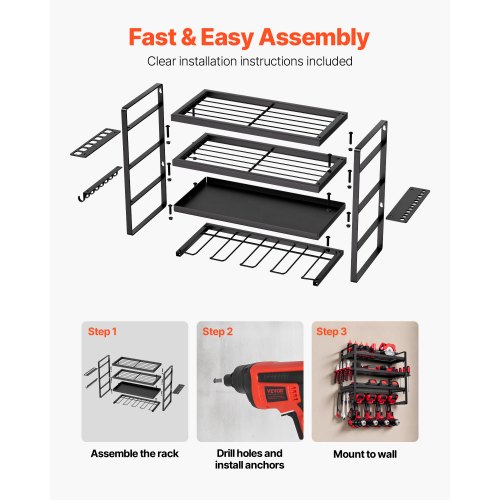 Fast & Easy Assembly
Clear installation instructions included

Step 1
Assemble the rack

Step 2
VEVOR
Drill holes and install anchors

Step 3
Mount to wall