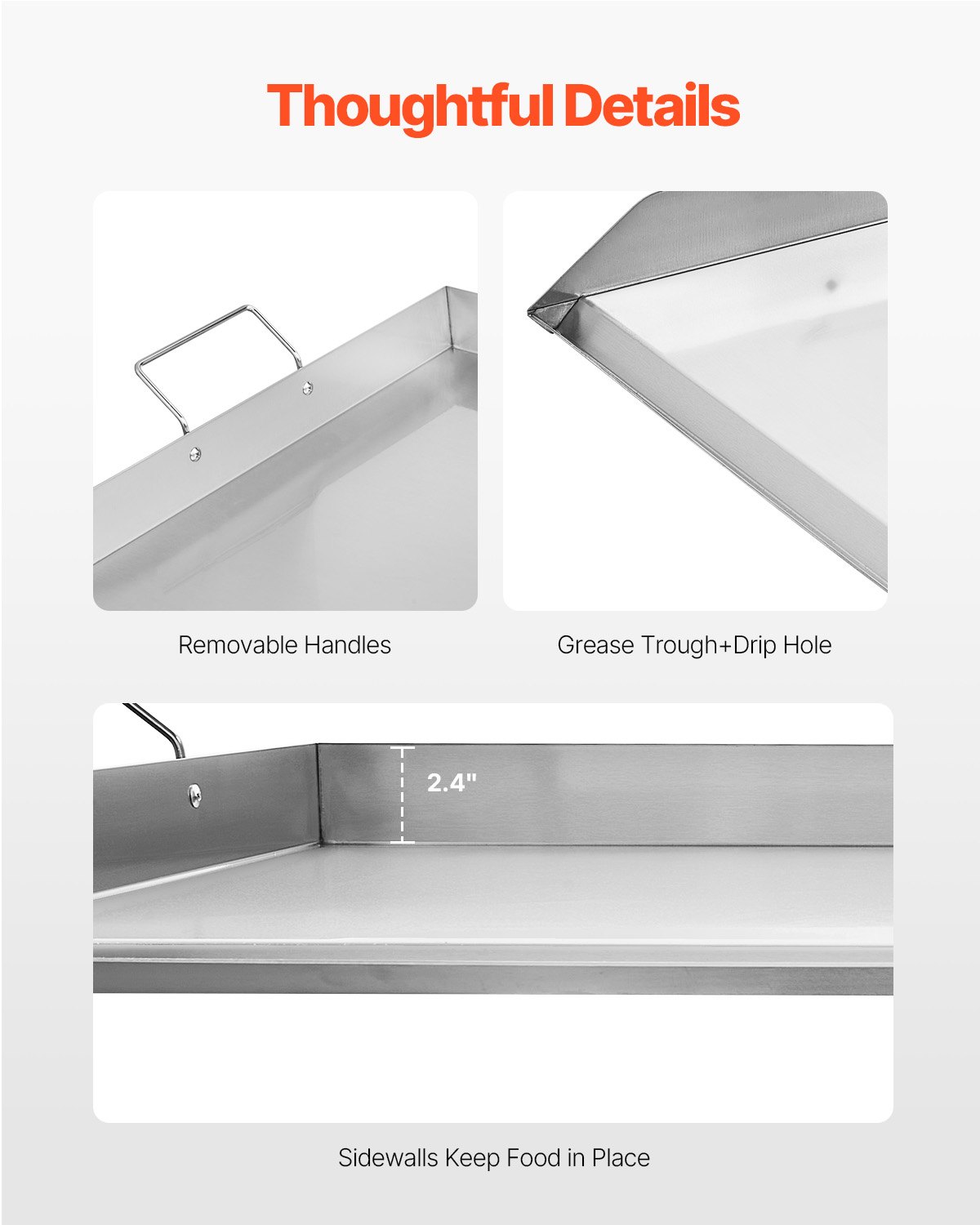 Thoughtful Details

Removable Handles

Grease Trough+Drip Hole

2.4"

Sidewalls Keep Food in Place