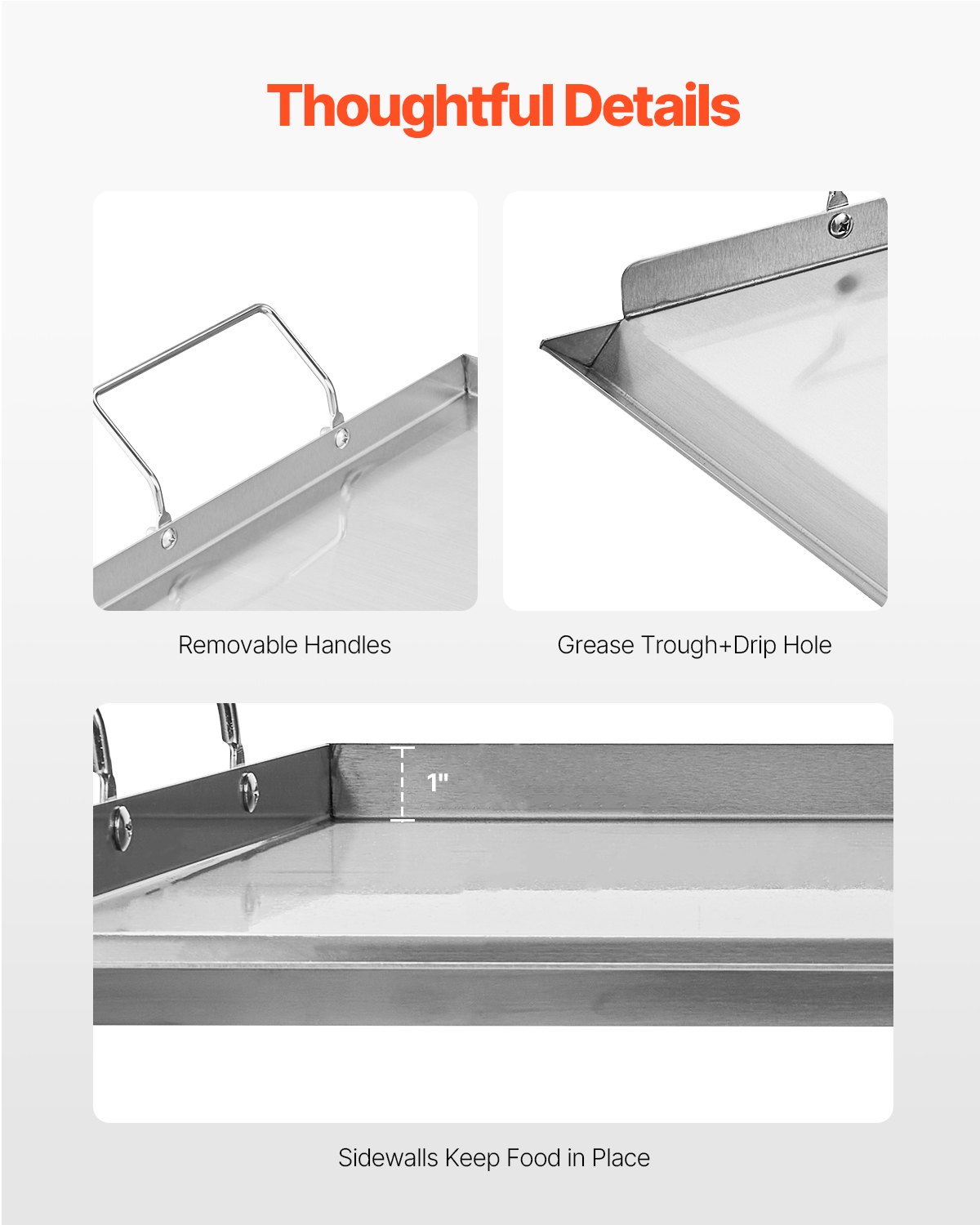 Thoughtful Details

Removable Handles

Grease Trough+Drip Hole

1"

Sidewalls Keep Food in Place