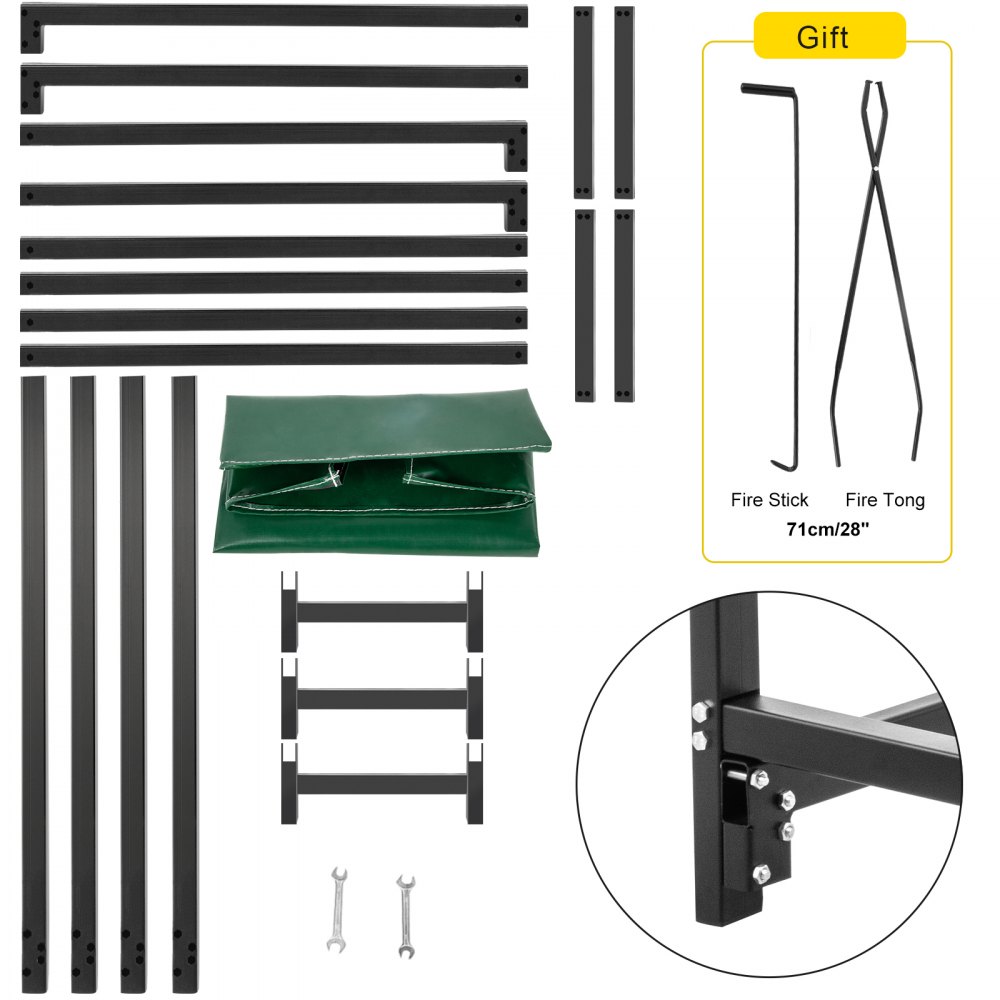 Gift

Fire Stick Fire Tong

71cm/28"