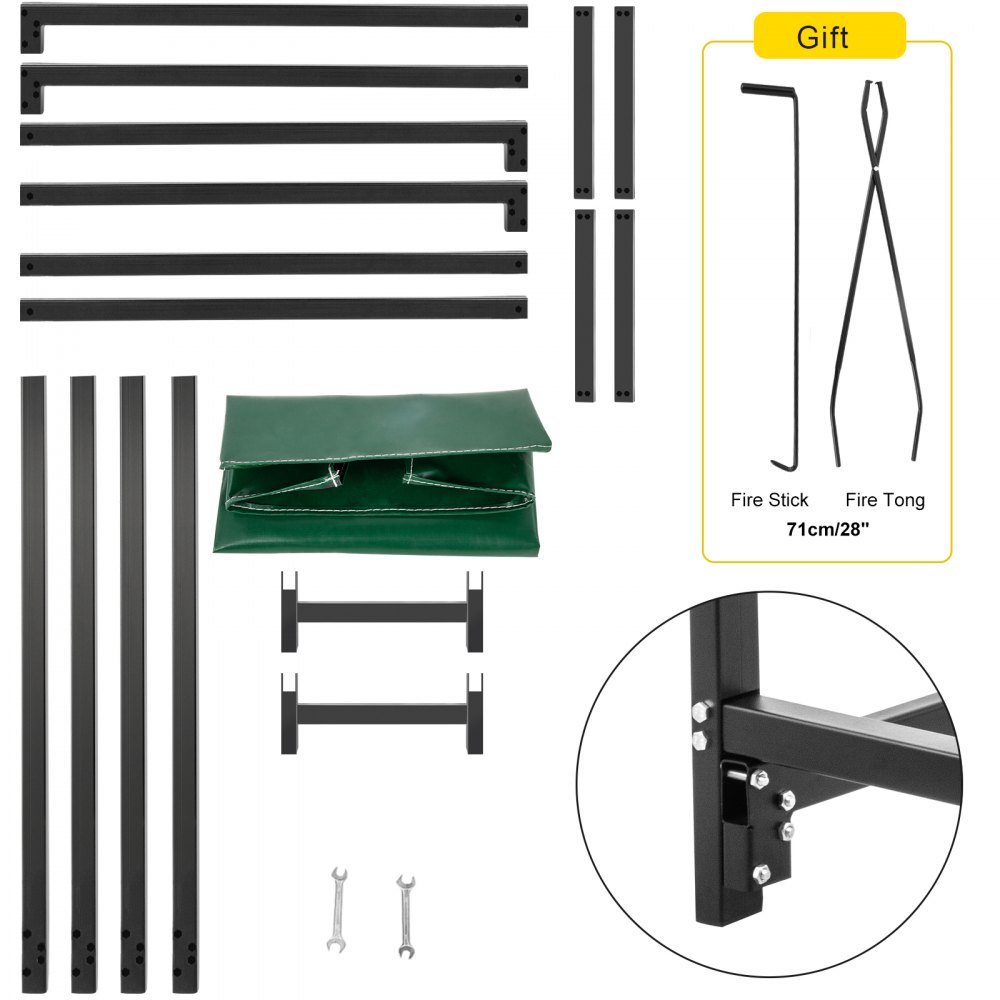 Gift

Fire Stick Fire Tong

71cm/28"