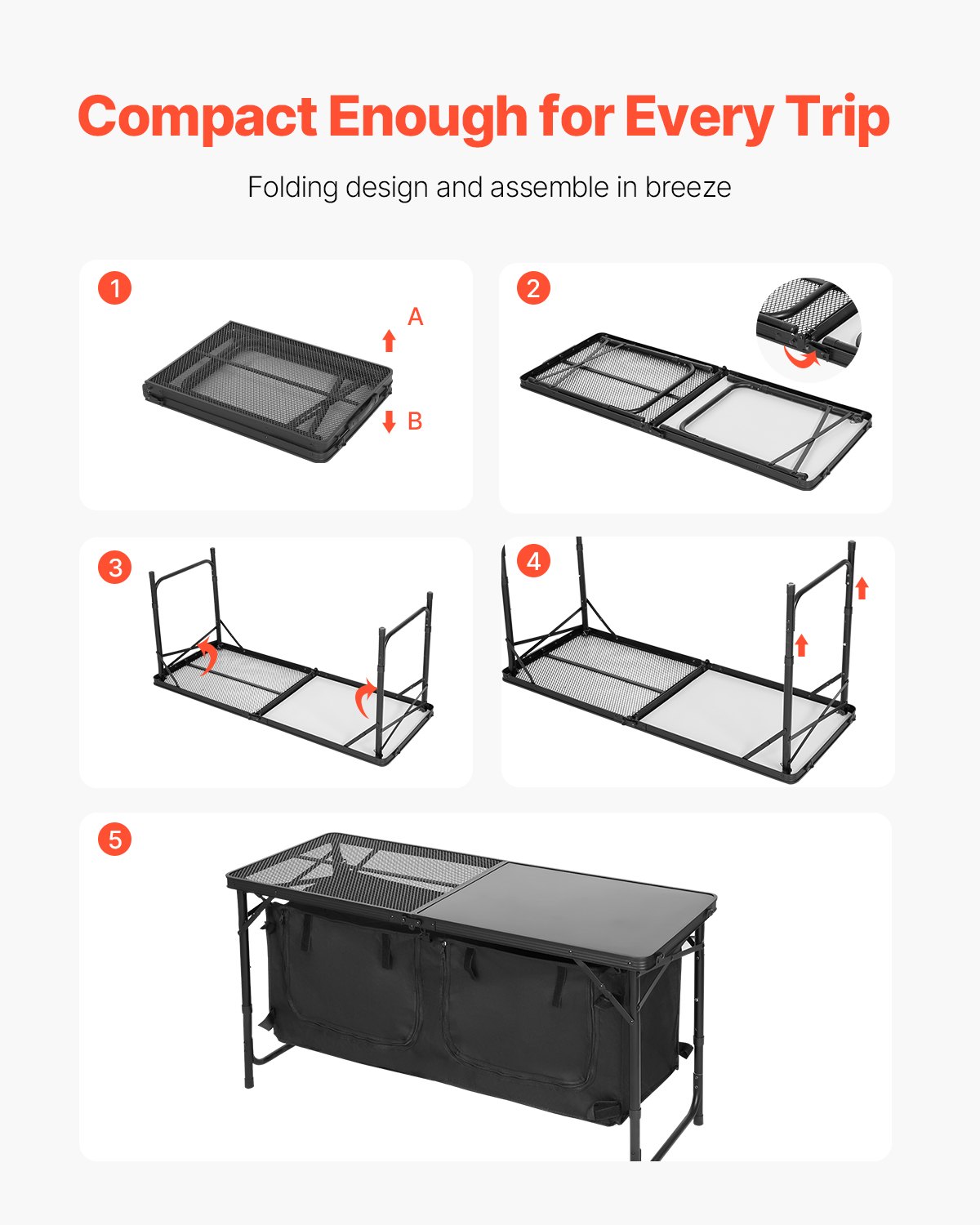 Compact Enough for Every Trip

Folding design and assemble in breeze

1

A

B

2

3

4

5