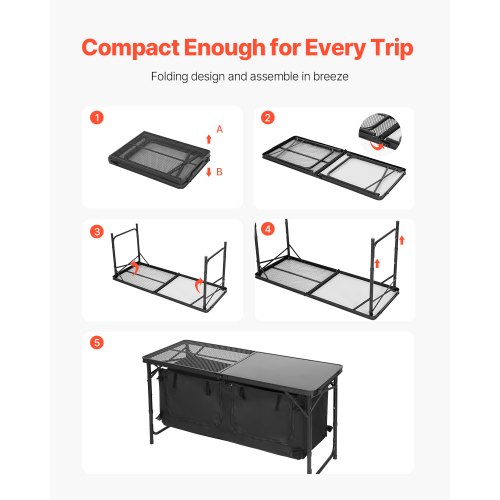 Compact Enough for Every Trip

Folding design and assemble in breeze

1

A

B

2

3

4

5