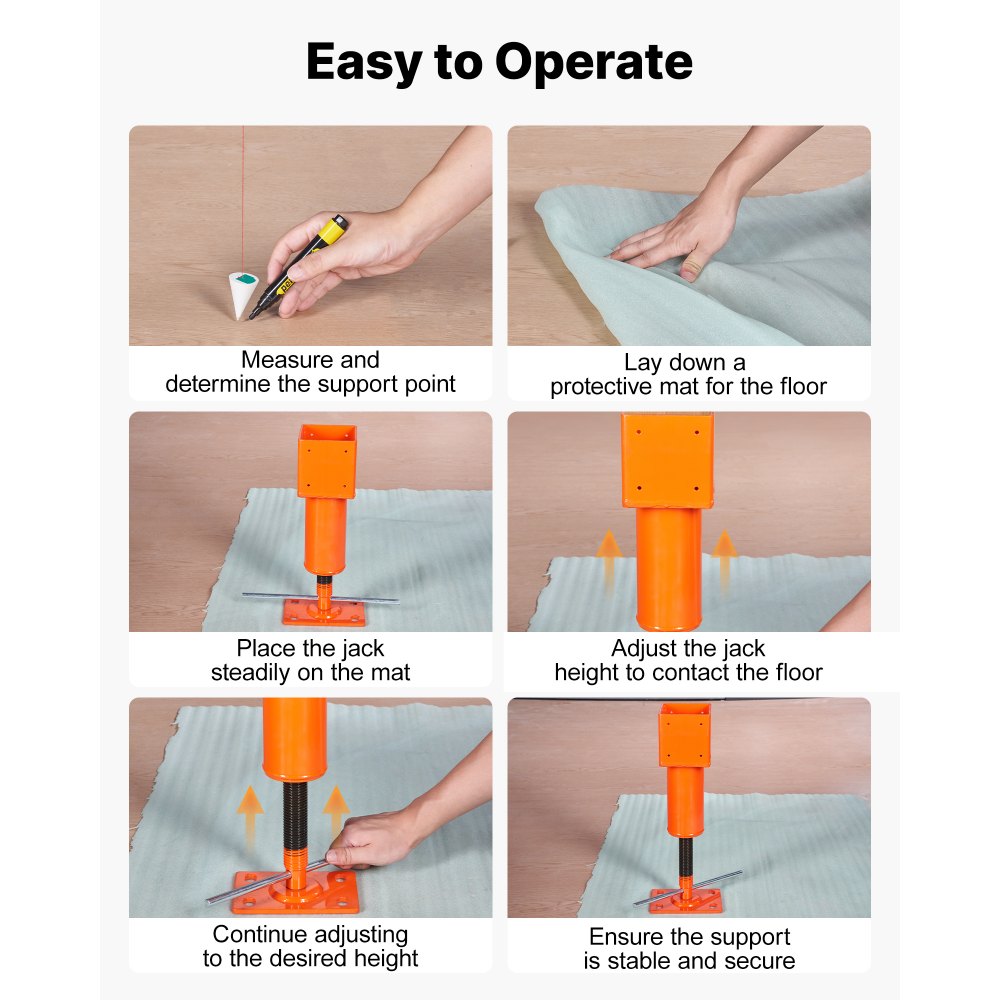 Easy to Operate

Measure and determine the support point

Lay down a protective mat for the floor

Place the jack steadily on the mat

Adjust the jack height to contact the floor

Continue adjusting to the desired height

Ensure the support is stable and secure