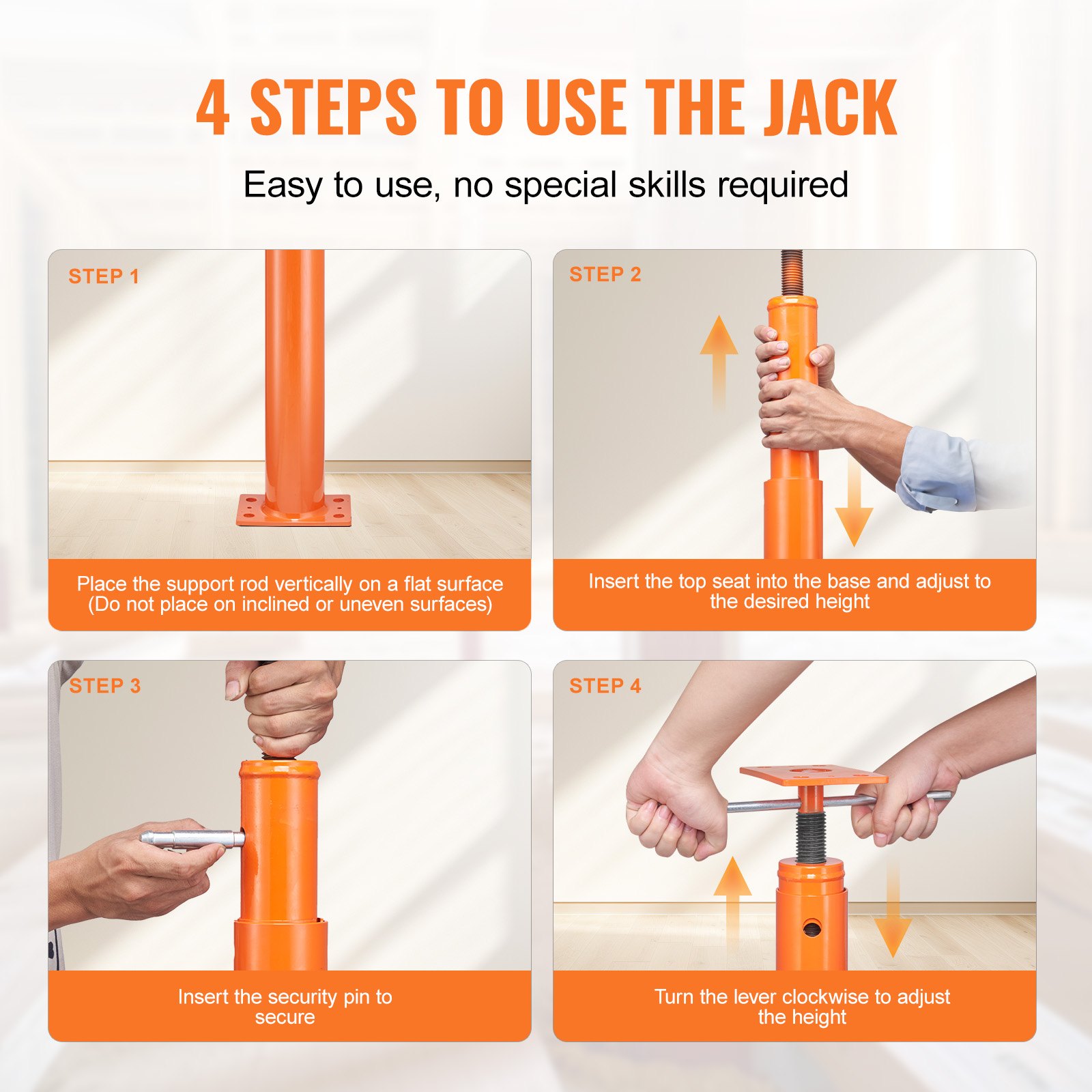 4 STEPS TO USE THE JACK

Easy to use, no special skills required

STEP 1

Place the support rod vertically on a flat surface (Do not place on inclined or uneven surfaces)

STEP 2

Insert the top seat into the base and adjust to the desired height

STEP 3

Insert the security pin to secure

STEP 4

Turn the lever clockwise to adjust the height