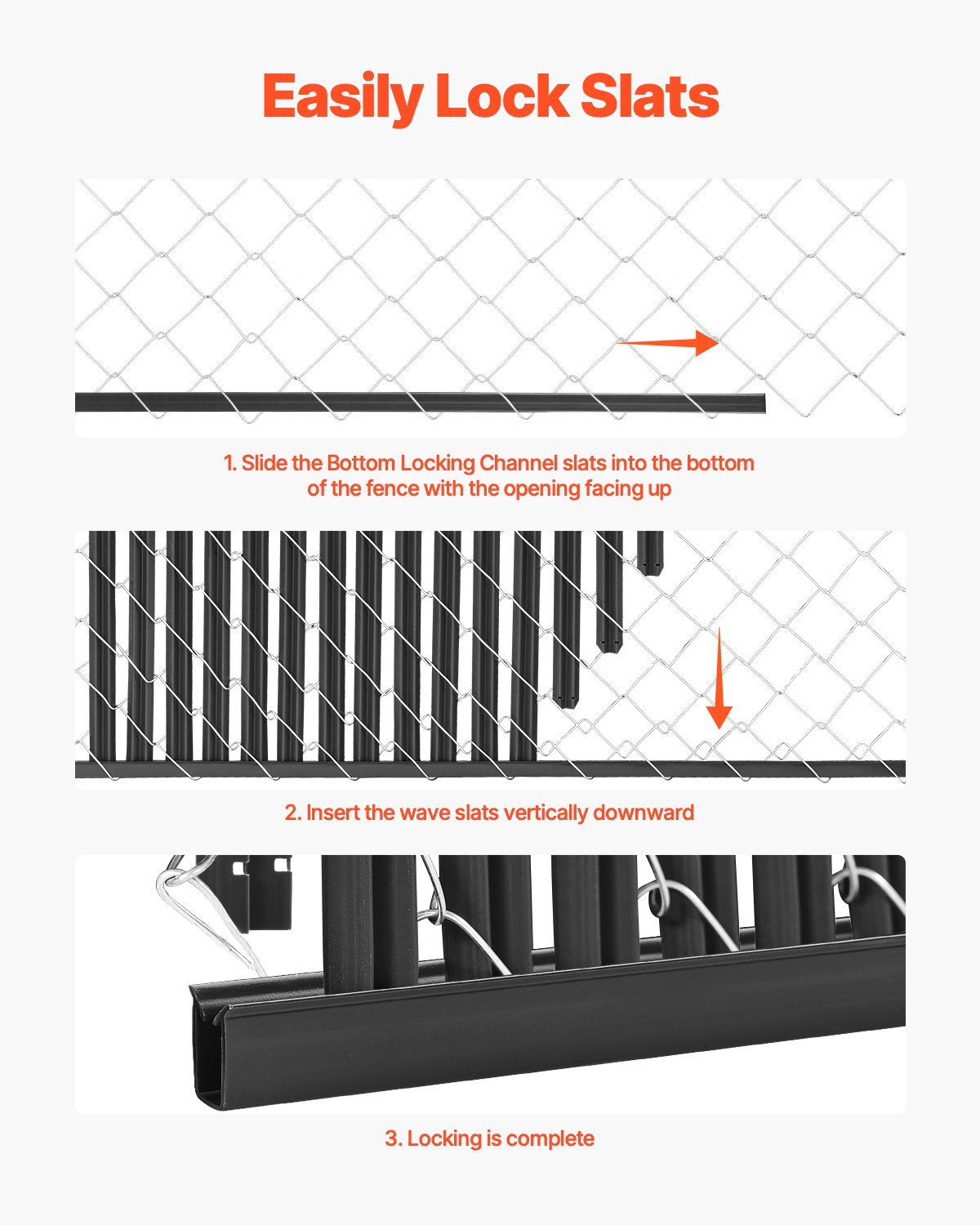 Easily Lock Slats

1. Slide the Bottom Locking Channel slats into the bottom of the fence with the opening facing up

2. Insert the wave slats vertically downward

3. Locking is complete