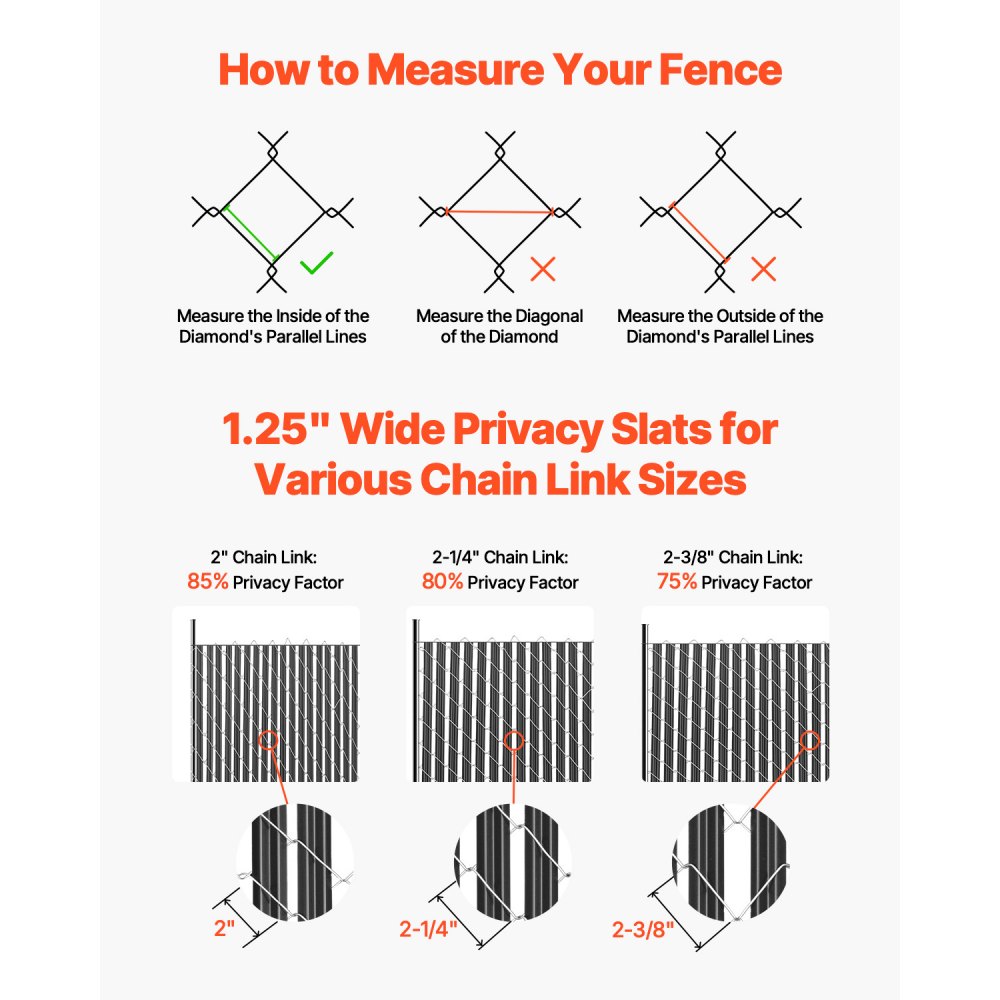 How to Measure Your Fence

Measure the Inside of the Diamond's Parallel Lines

Measure the Diagonal of the Diamond

Measure the Outside of the Diamond's Parallel Lines

1.25" Wide Privacy Slats for Various Chain Link Sizes

2" Chain Link:
85% Privacy Factor

2-1/4" Chain Link:
80% Privacy Factor

2-3/8" Chain Link:
75% Privacy Factor

2"

2-1/4"

2-3/8"