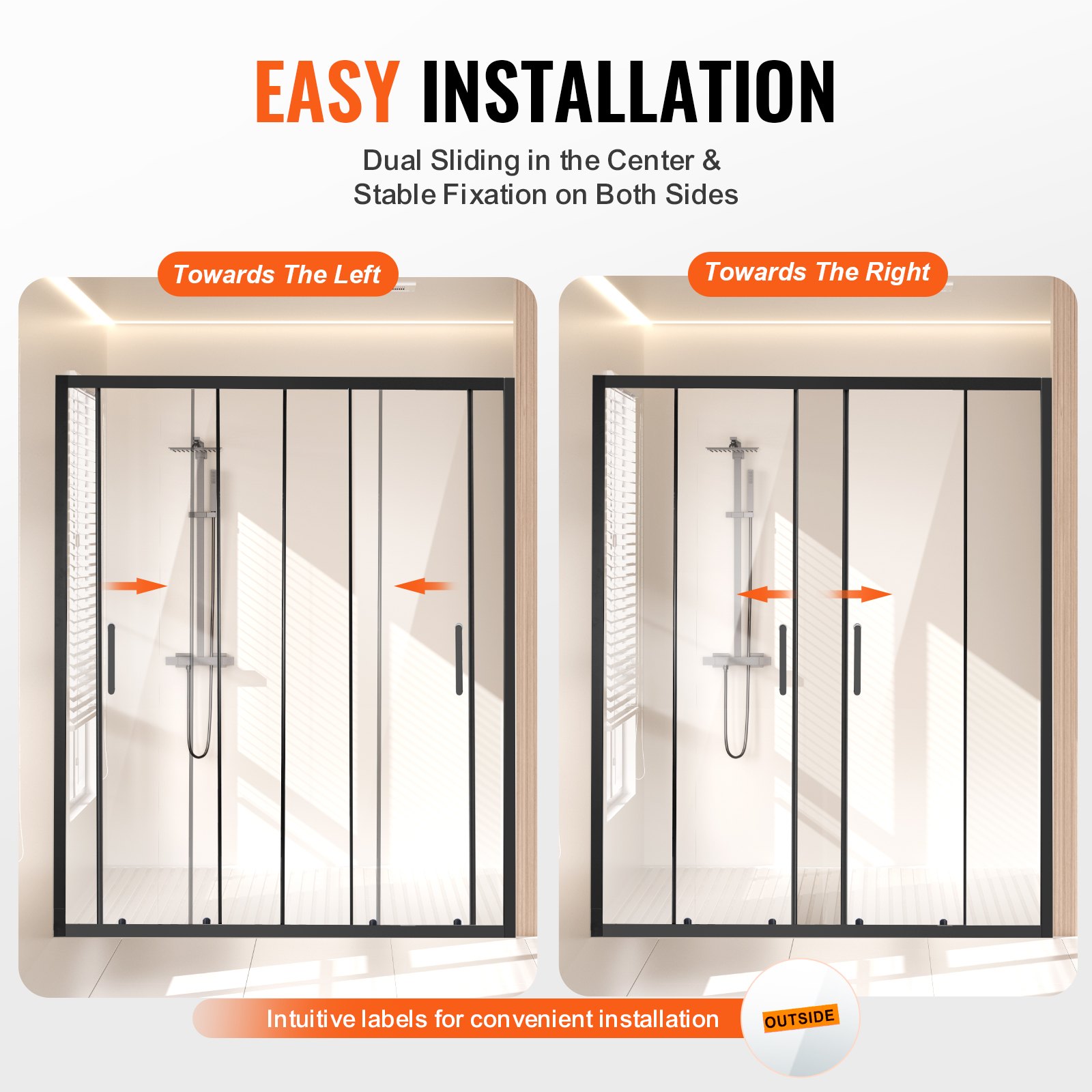 EASY INSTALLATION

Dual Sliding in the Center & Stable Fixation on Both Sides

Towards The Left

Towards The Right

Intuitive labels for convenient installation

OUTSIDE