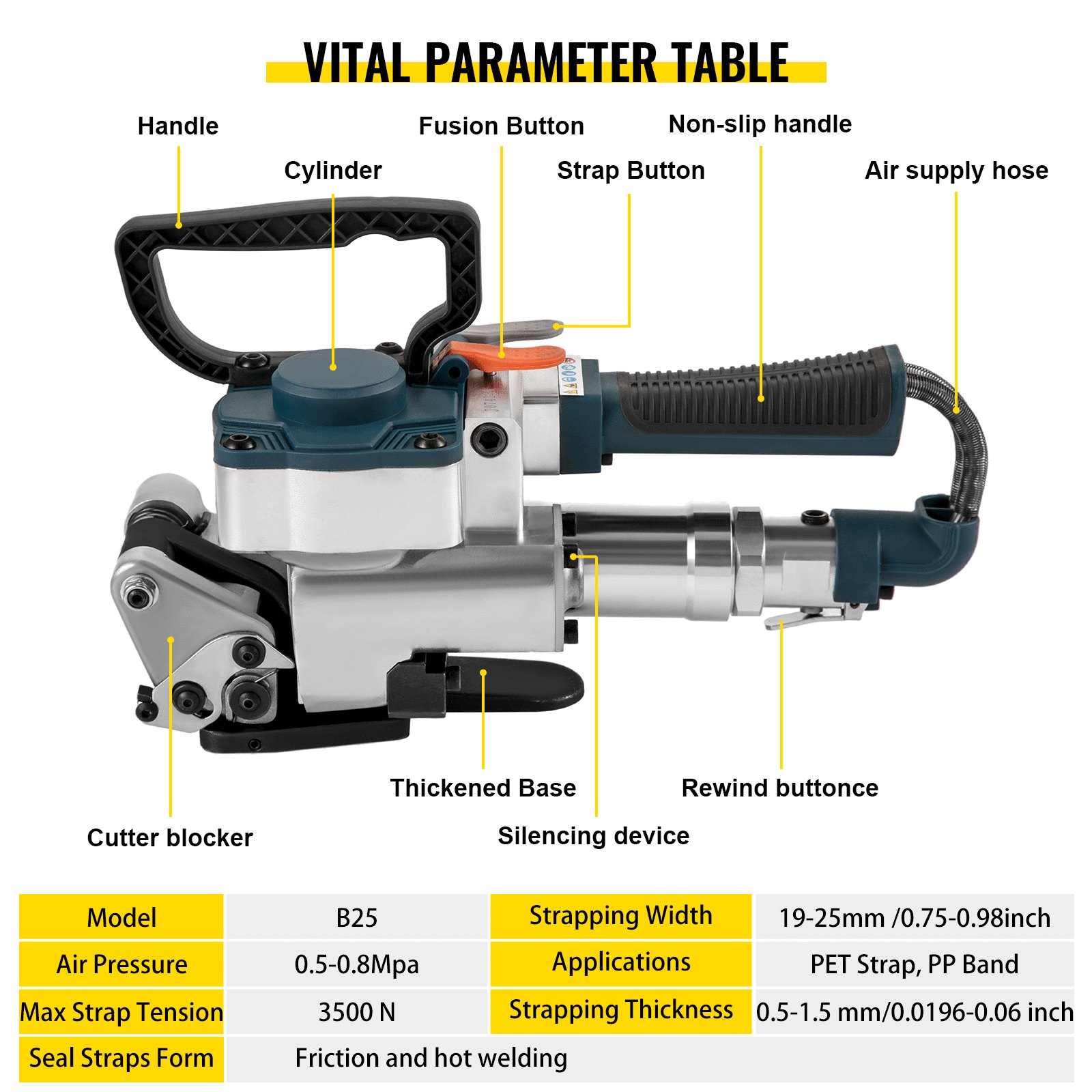 VITAL PARAMETER TABLE

Handle

Fusion Button

Non-slip handle

Cylinder

Strap Button

Air supply hose

Thickened Base

Rewind buttonce

Cutter blocker

Silencing device

| Model | B25 | Strapping Width | 19-25mm /0.75-0.98inch |
|---|---|---|---|
| Air Pressure | 0.5-0.8Mpa | Applications | PET Strap, PP Band |
| Max Strap Tension | 3500 N | Strapping Thickness | 0.5-1.5 mm/0.0196-0.06 inch |
| Seal Straps Form | Friction and hot welding | | |