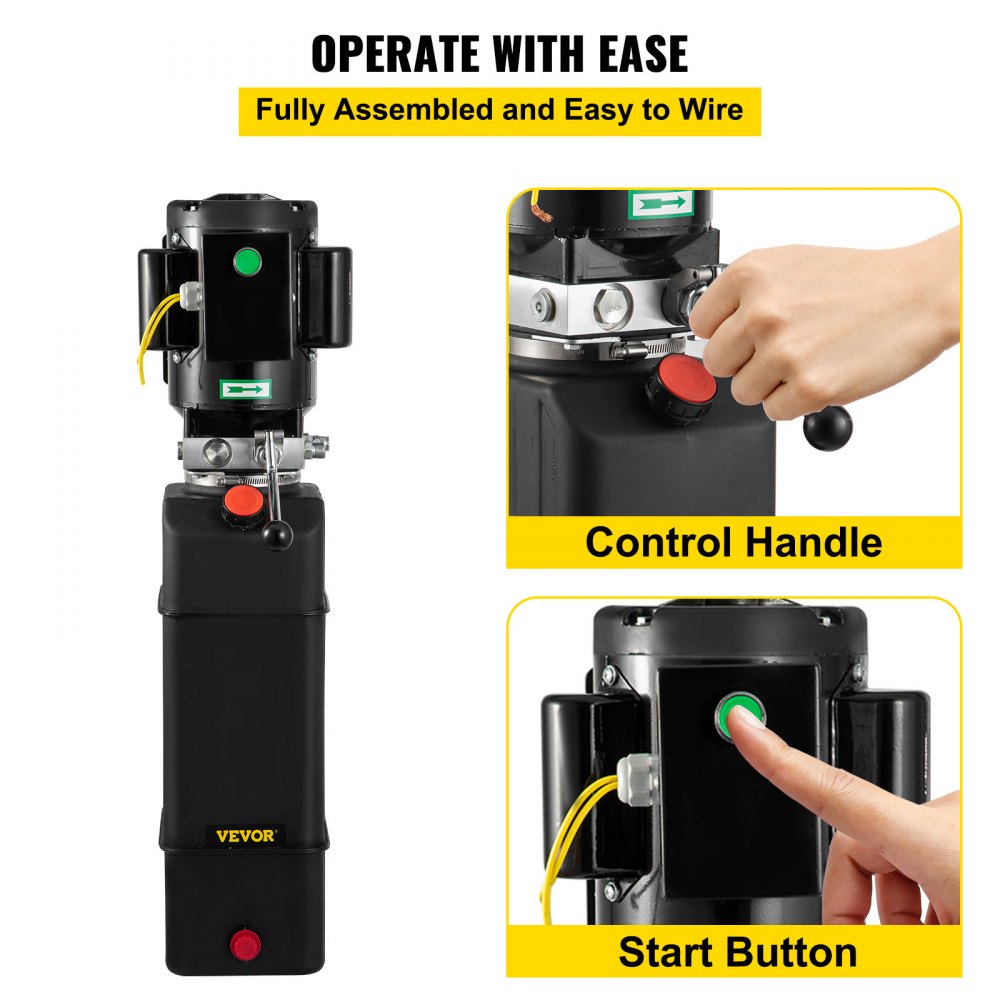 OPERATE WITH EASE

Fully Assembled and Easy to Wire

VEVOR

Control Handle

Start Button