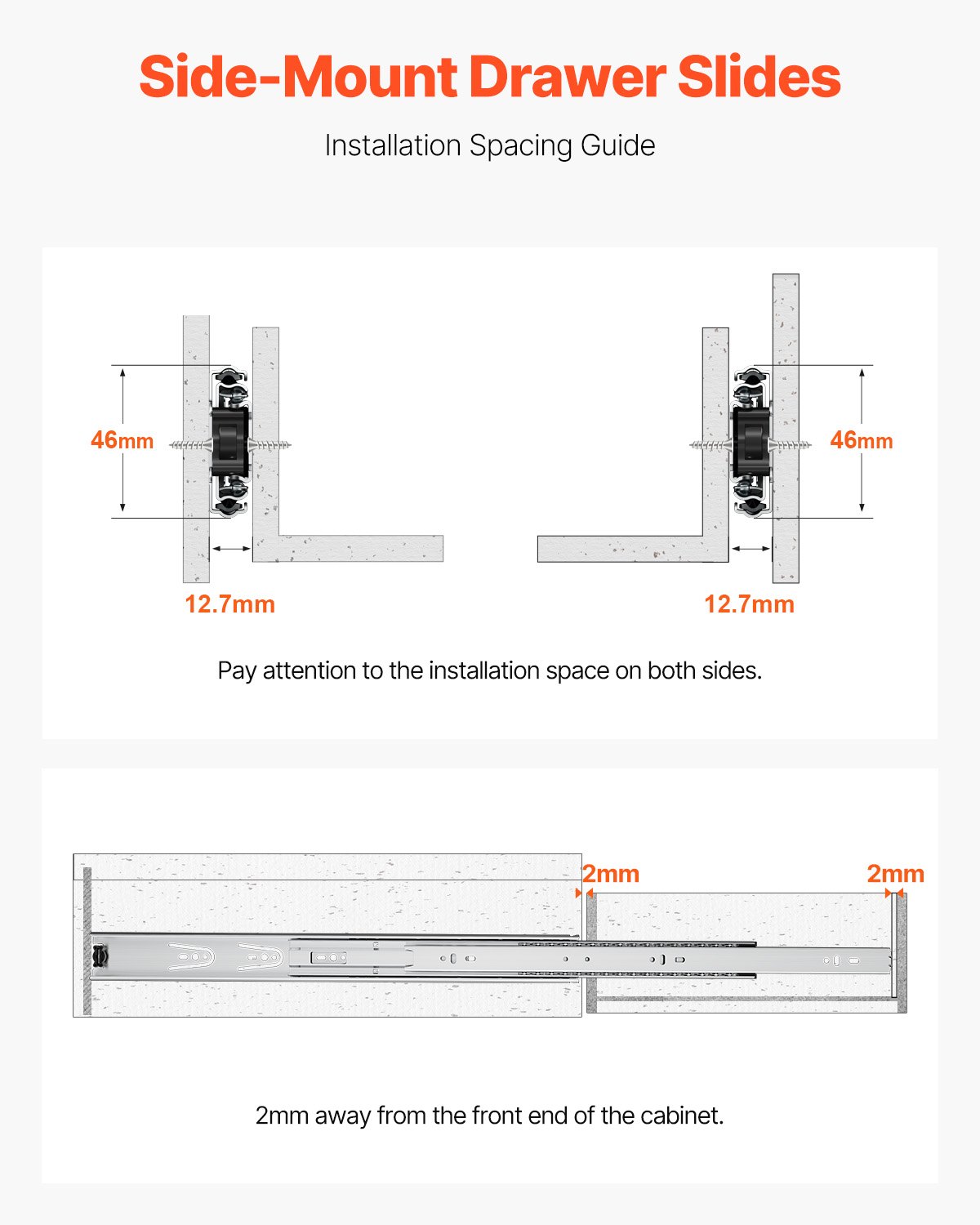 Side-Mount Drawer Slides

Installation Spacing Guide

46mm

46mm

12.7mm

12.7mm

Pay attention to the installation space on both sides.

2mm

2mm

2mm away from the front end of the cabinet.