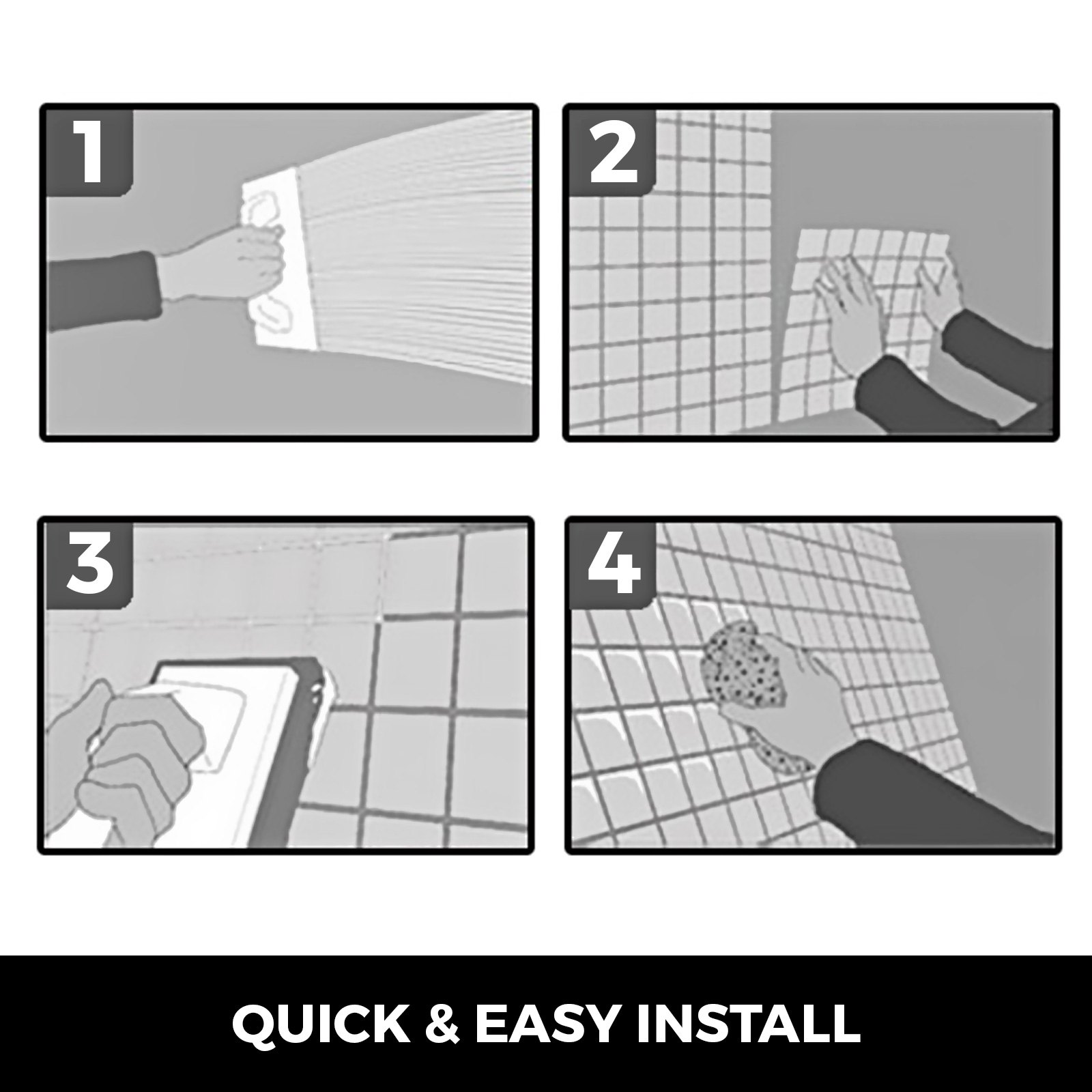 1

2

3

4

QUICK & EASY INSTALL