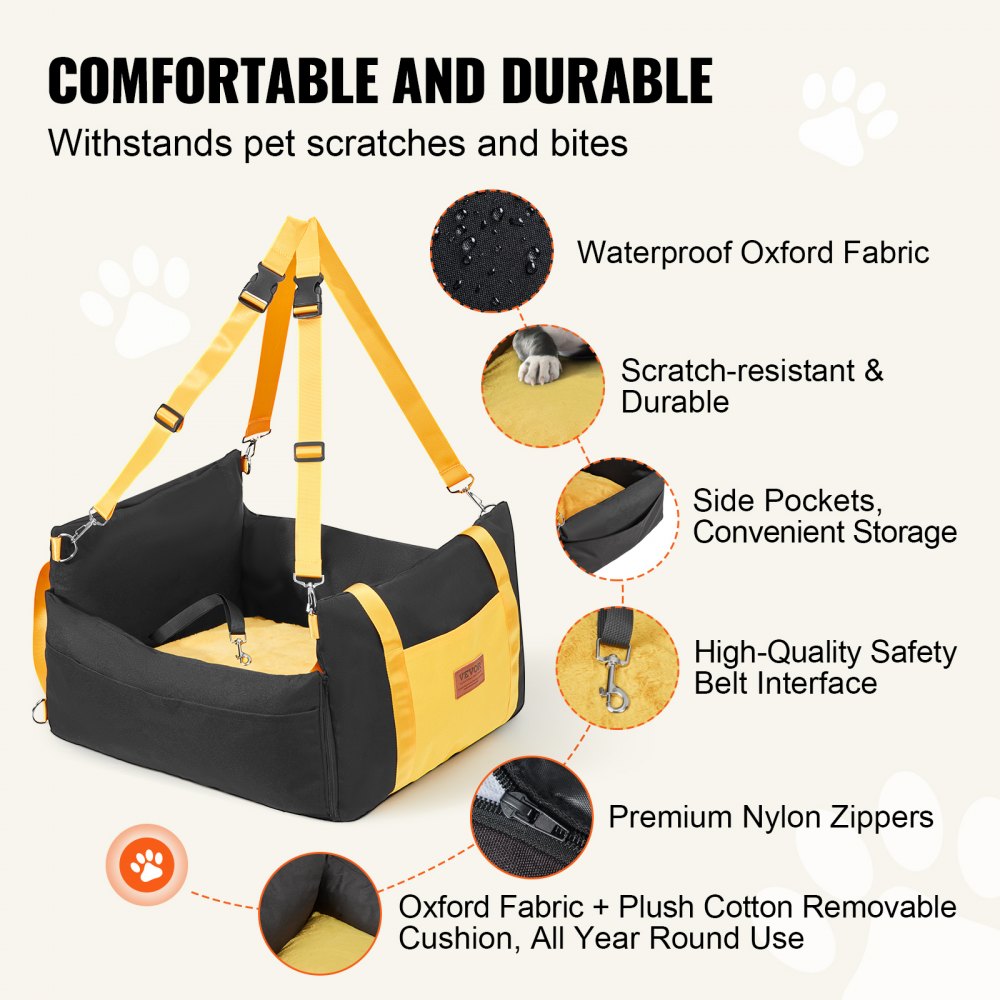 COMFORTABLE AND DURABLE
Withstands pet scratches and bites

Waterproof Oxford Fabric

Scratch-resistant & Durable

Side Pockets, Convenient Storage

High-Quality Safety Belt Interface

Premium Nylon Zippers

Oxford Fabric + Plush Cotton Removable Cushion, All Year Round Use

VEVOR