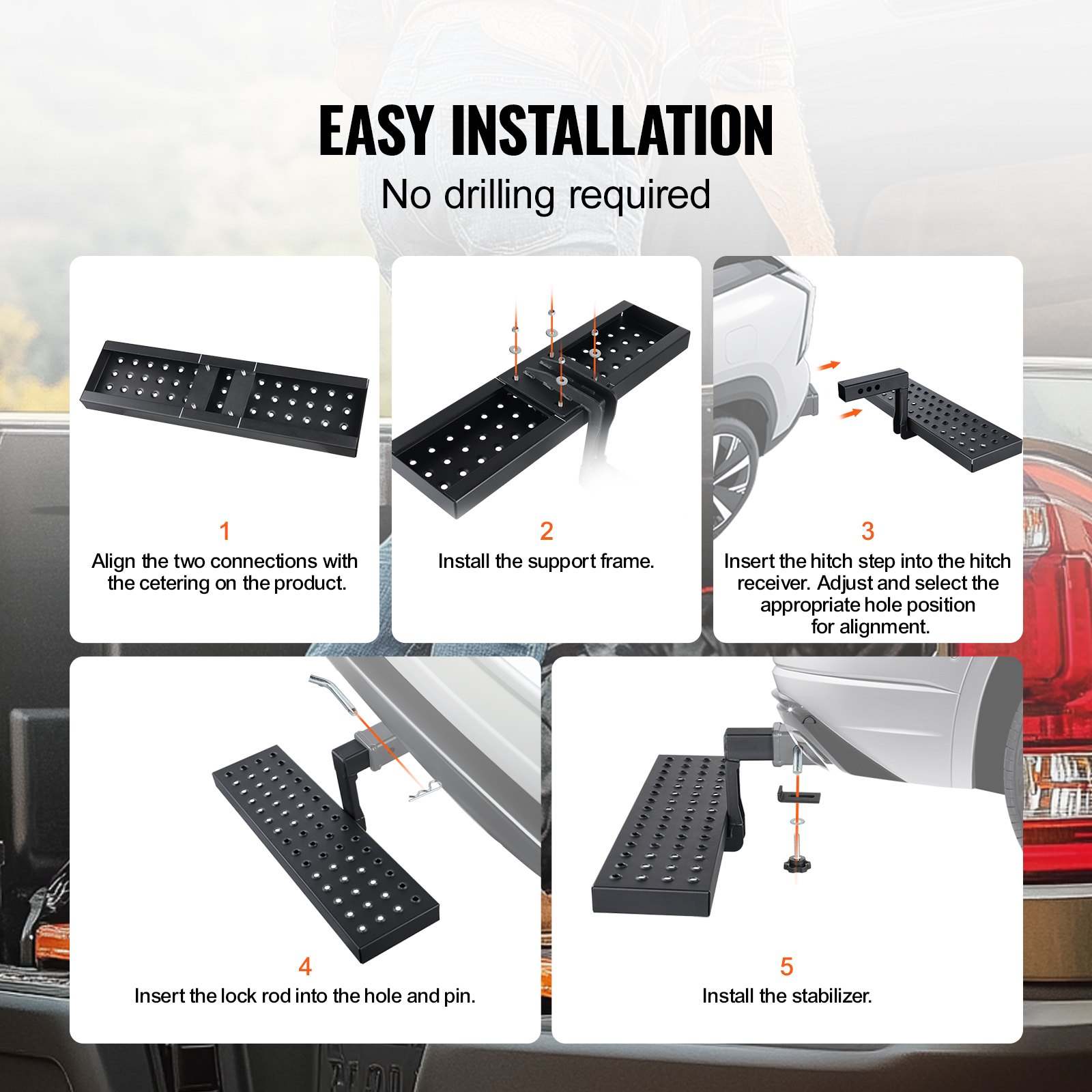 EASY INSTALLATION
No drilling required

1
Align the two connections with the cetering on the product.

2
Install the support frame.

3
Insert the hitch step into the hitch receiver. Adjust and select the appropriate hole position for alignment.

4
Insert the lock rod into the hole and pin.

5
Install the stabilizer.