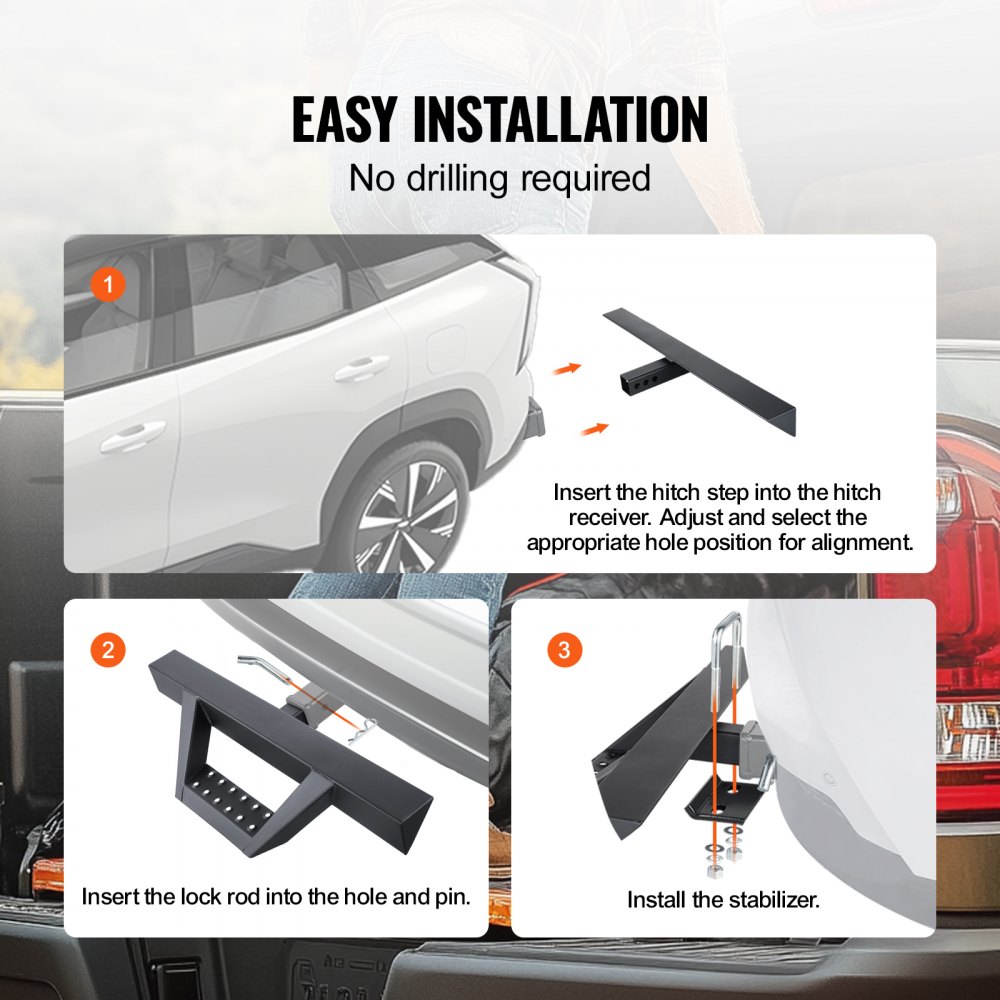 EASY INSTALLATION

No drilling required

1

Insert the hitch step into the hitch receiver. Adjust and select the appropriate hole position for alignment.

2

Insert the lock rod into the hole and pin.

3

Install the stabilizer.