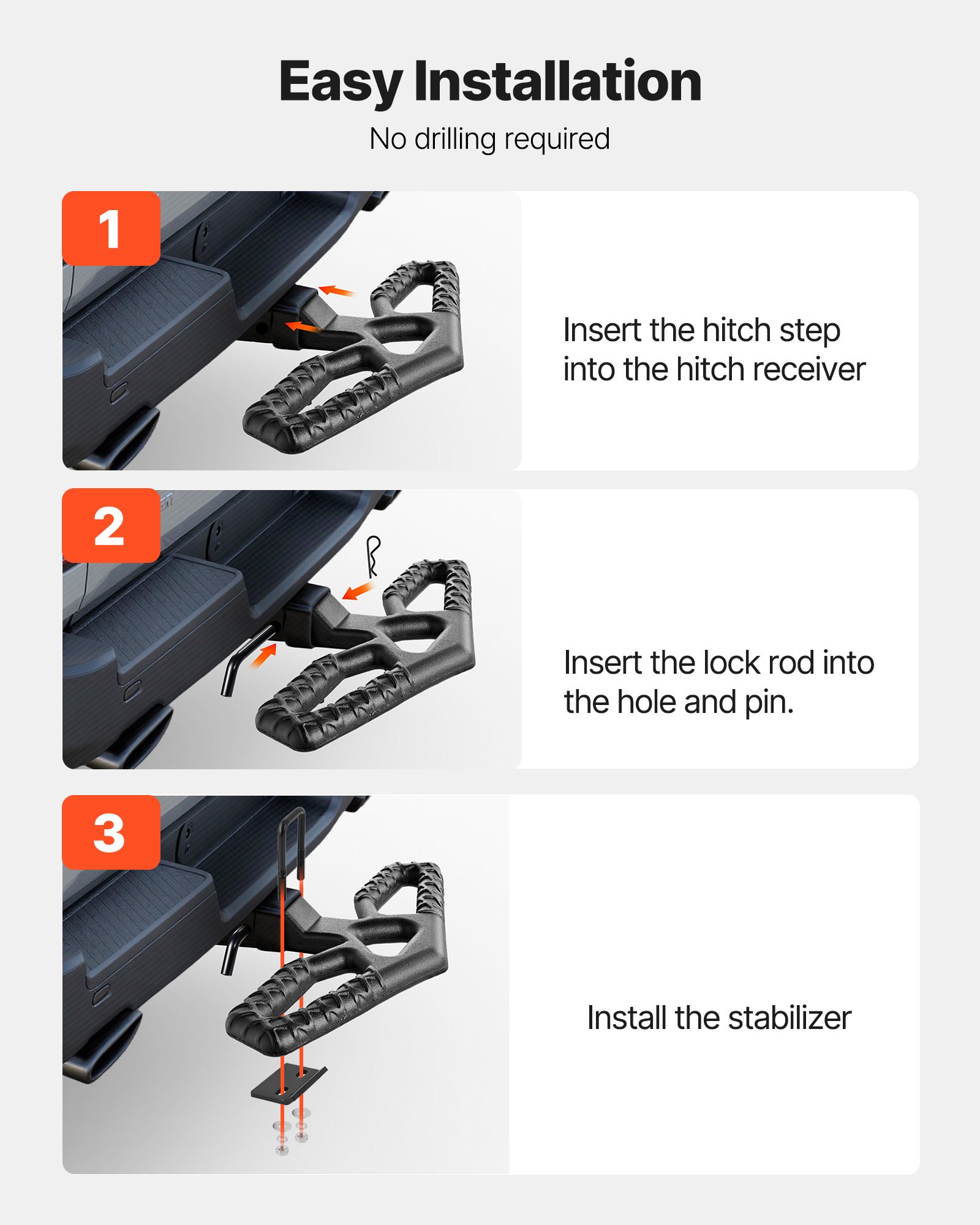 Easy Installation

No drilling required

1

Insert the hitch step into the hitch receiver

2

Insert the lock rod into the hole and pin.

3

Install the stabilizer