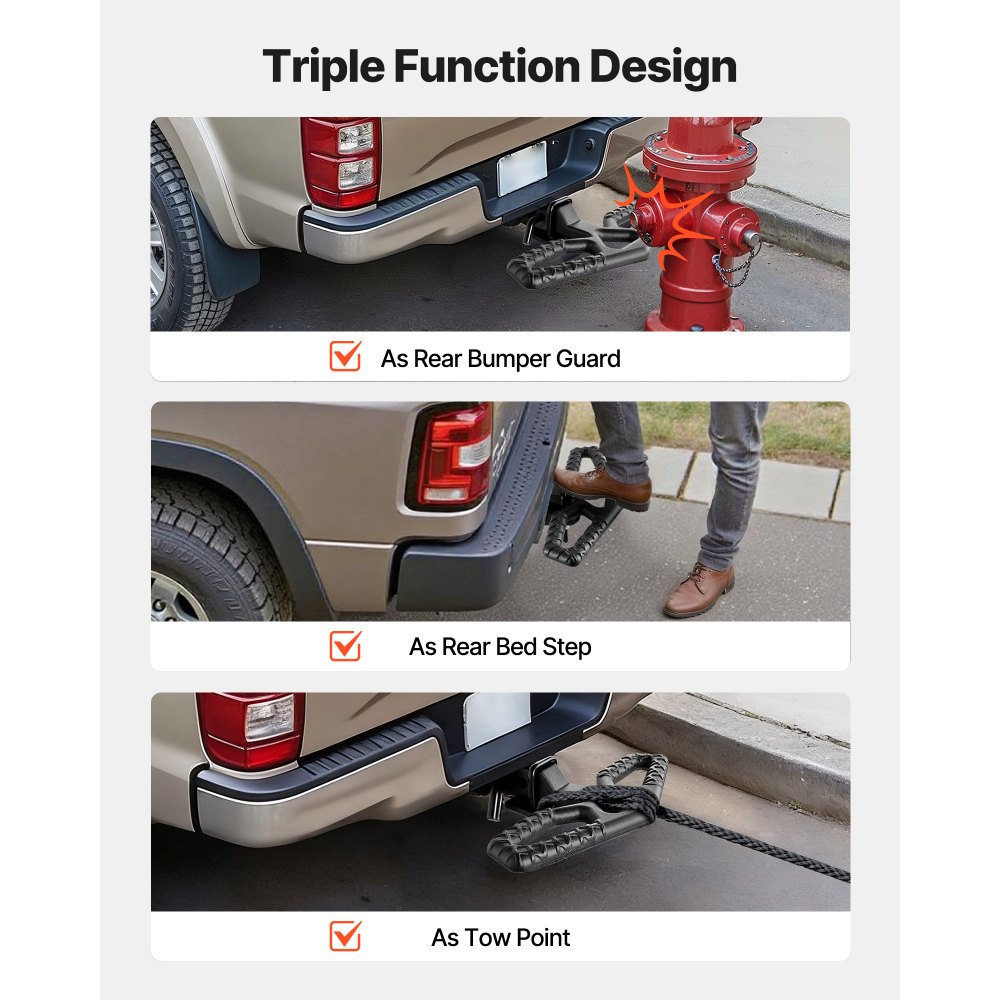 Triple Function Design

As Rear Bumper Guard

As Rear Bed Step

As Tow Point