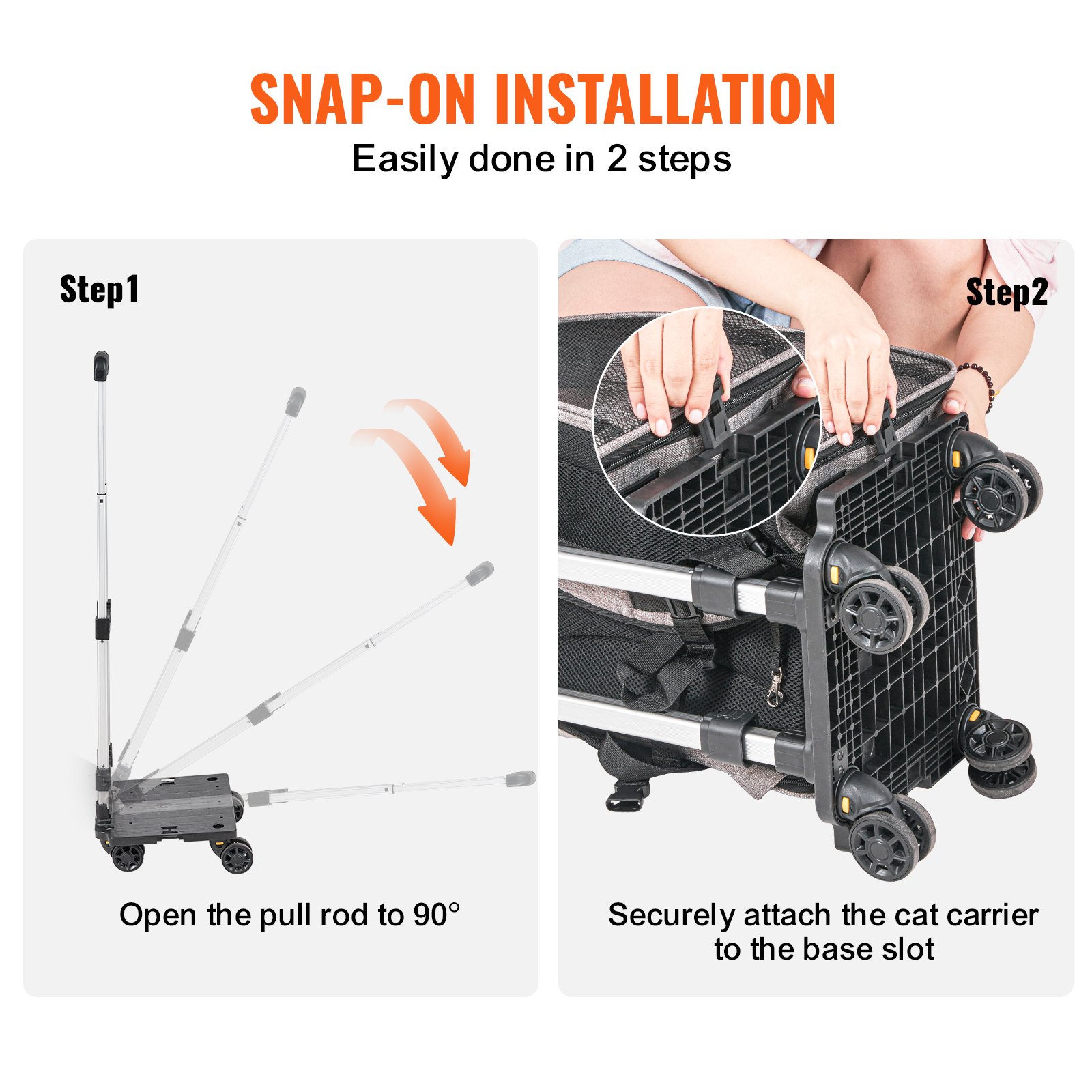 SNAP-ON INSTALLATION
Easily done in 2 steps

Step1

Open the pull rod to 90°

Step2

Securely attach the cat carrier to the base slot