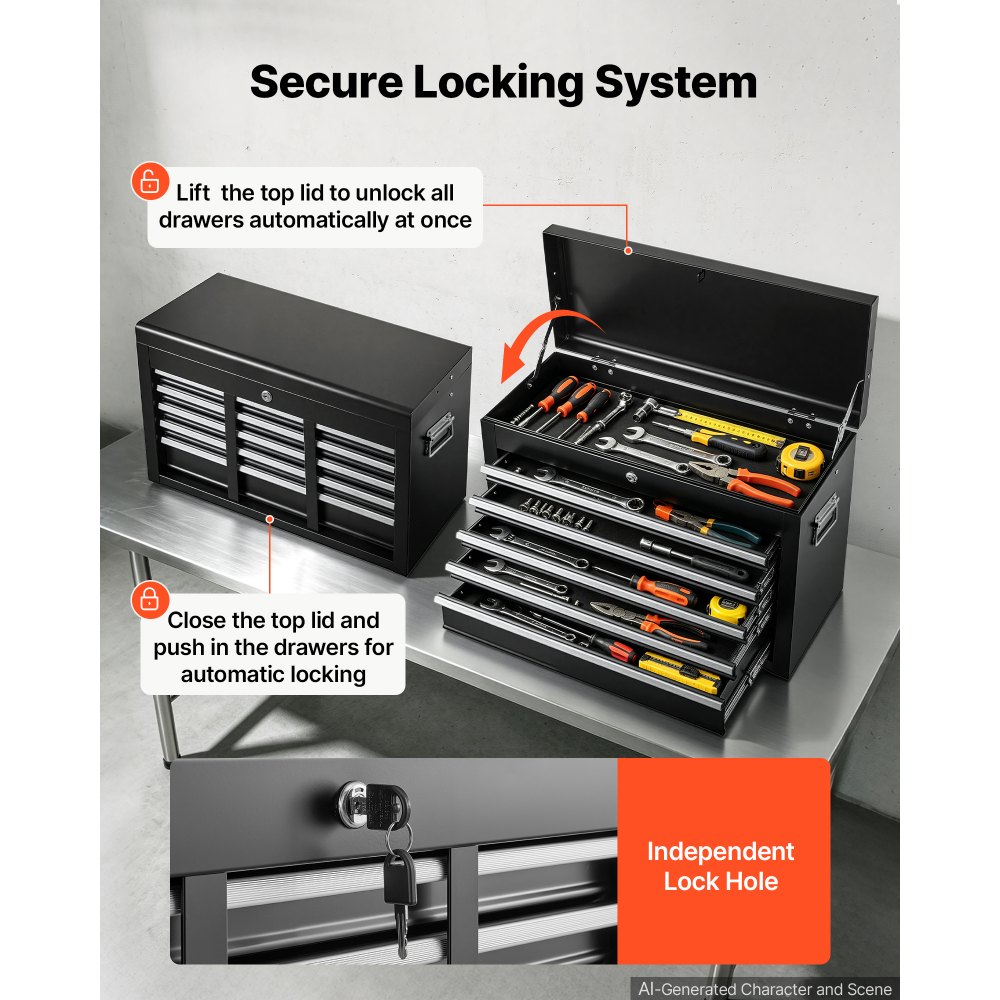 Secure Locking System

Lift the top lid to unlock all drawers automatically at once

Close the top lid and push in the drawers for automatic locking

Independent Lock Hole

AI-Generated Character and Scene