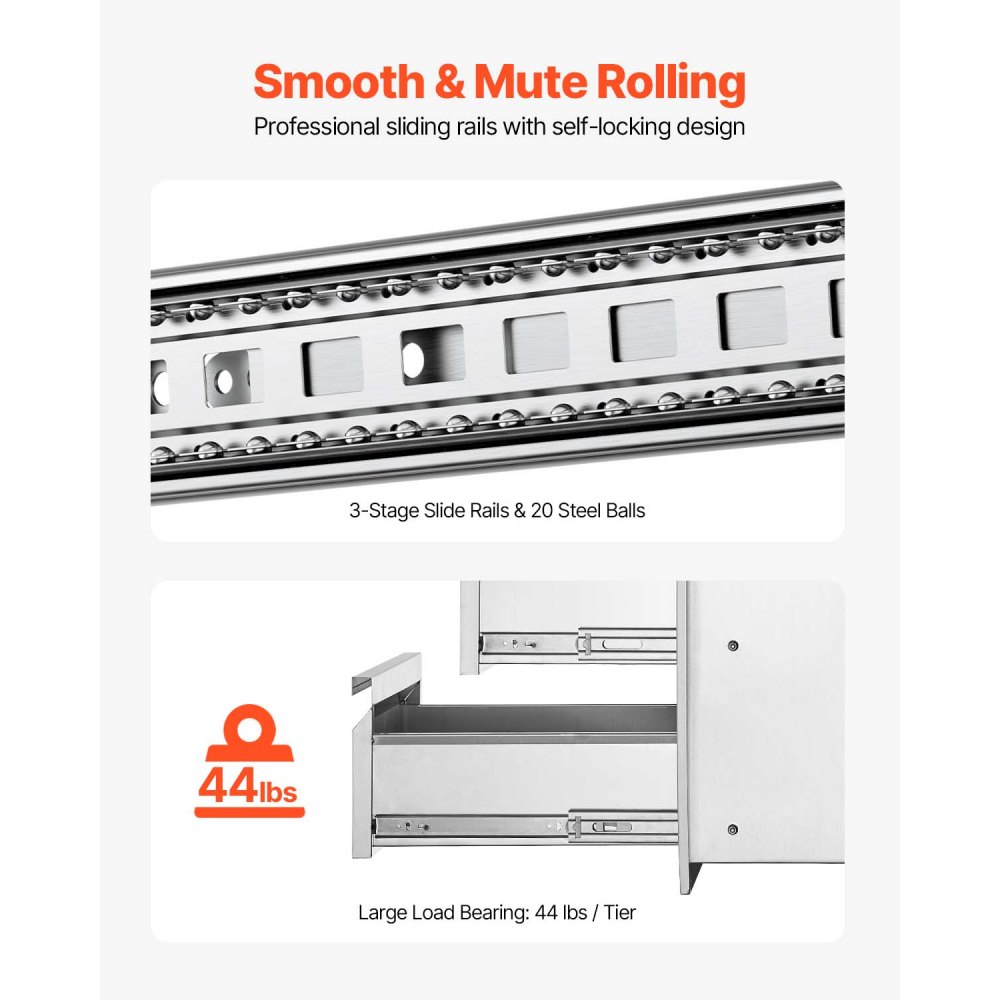 Smooth & Mute Rolling

Professional sliding rails with self-locking design

3-Stage Slide Rails & 20 Steel Balls

44lbs

Large Load Bearing: 44 lbs / Tier