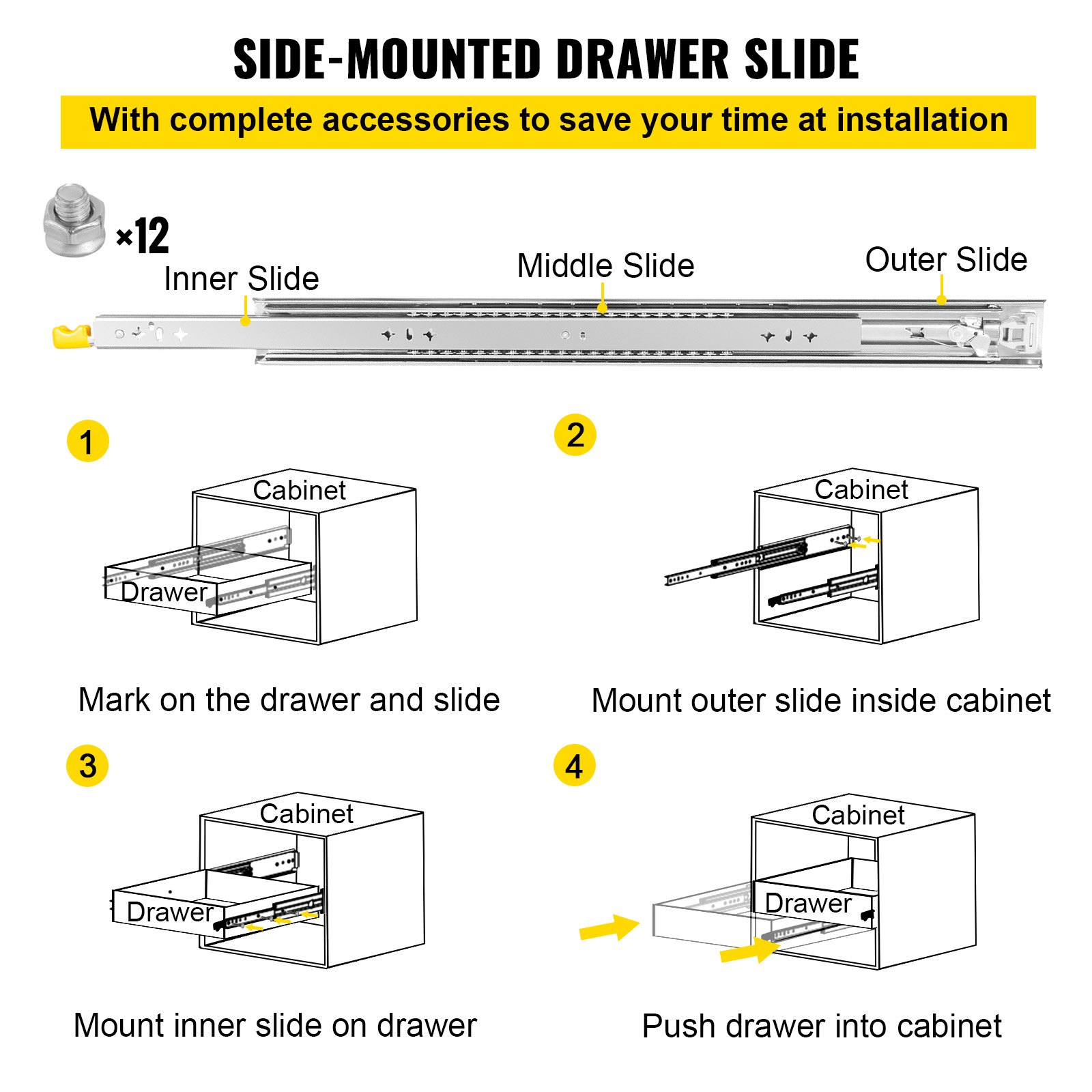 SIDE-MOUNTED DRAWER SLIDE

With complete accessories to save your time at installation

×12

Inner Slide

Middle Slide

Outer Slide

1

Cabinet

Drawer

Mark on the drawer and slide

2

Cabinet

Mount outer slide inside cabinet

3

Cabinet

Drawer

Mount inner slide on drawer

4

Cabinet

Drawer

Push drawer into cabinet