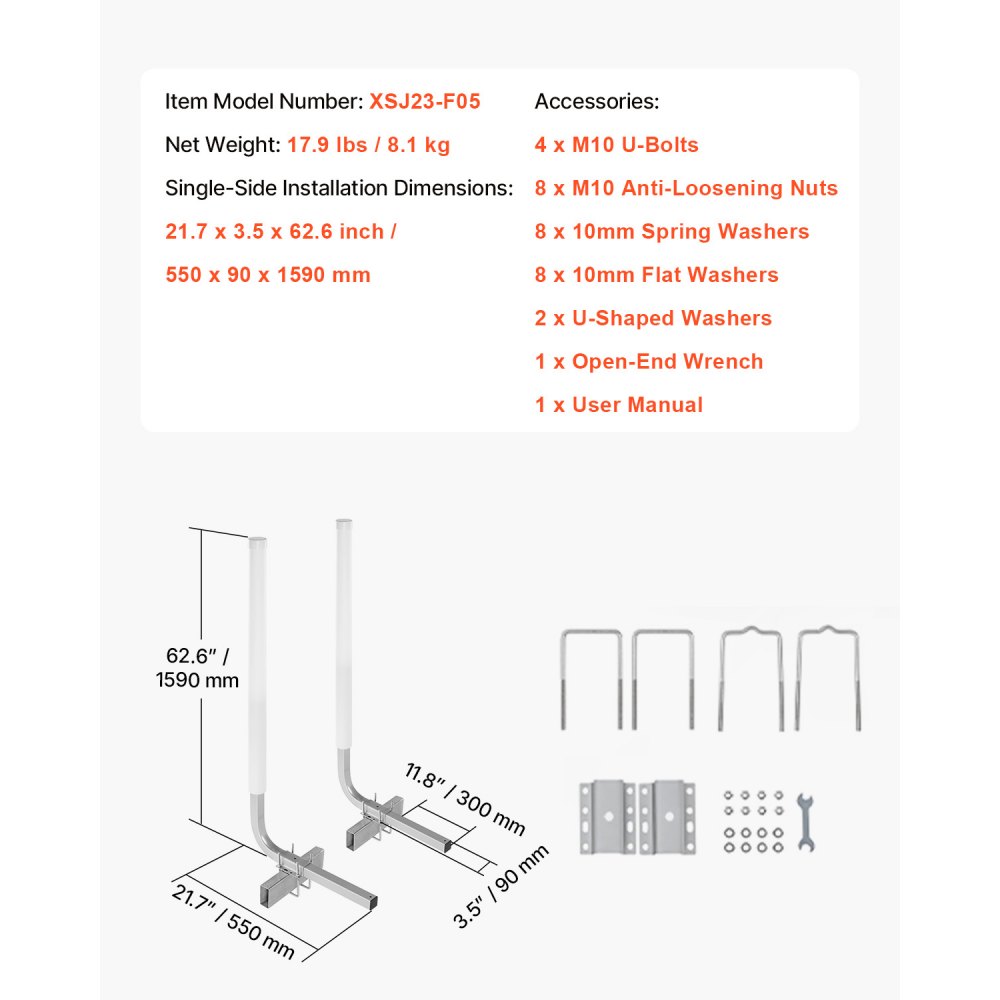 Item Model Number: XSJ23-F05

Net Weight: 17.9 lbs / 8.1 kg

Single-Side Installation Dimensions:

21.7 x 3.5 x 62.6 inch /

550 x 90 x 1590 mm

Accessories:

4 x M10 U-Bolts

8 x M10 Anti-Loosening Nuts

8 x 10mm Spring Washers

8 x 10mm Flat Washers

2 x U-Shaped Washers

1 x Open-End Wrench

1 x User Manual

62.6" / 1590 mm

11.8" / 300 mm

3.5" / 90 mm

21.7" / 550 mm