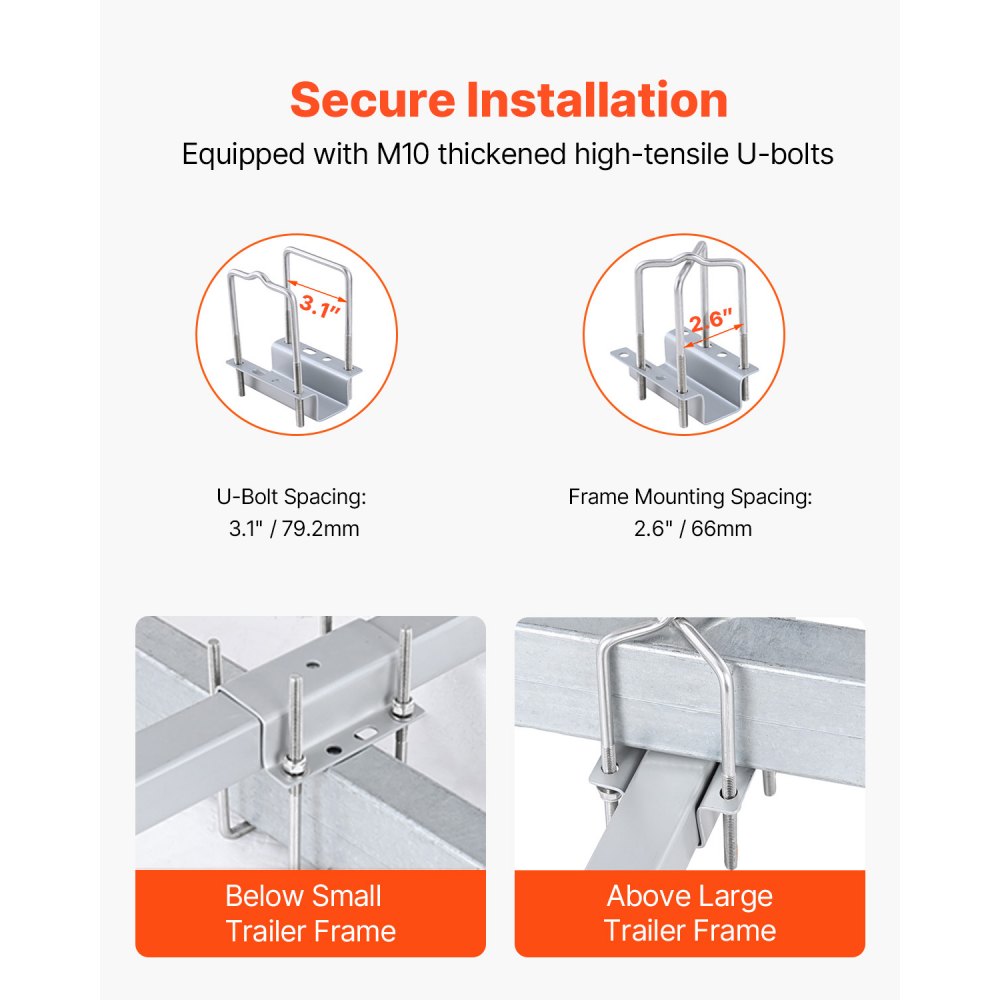 Secure Installation

Equipped with M10 thickened high-tensile U-bolts

3.1"

2.6"

U-Bolt Spacing:
3.1" / 79.2mm

Frame Mounting Spacing:
2.6" / 66mm

Below Small Trailer Frame

Above Large Trailer Frame