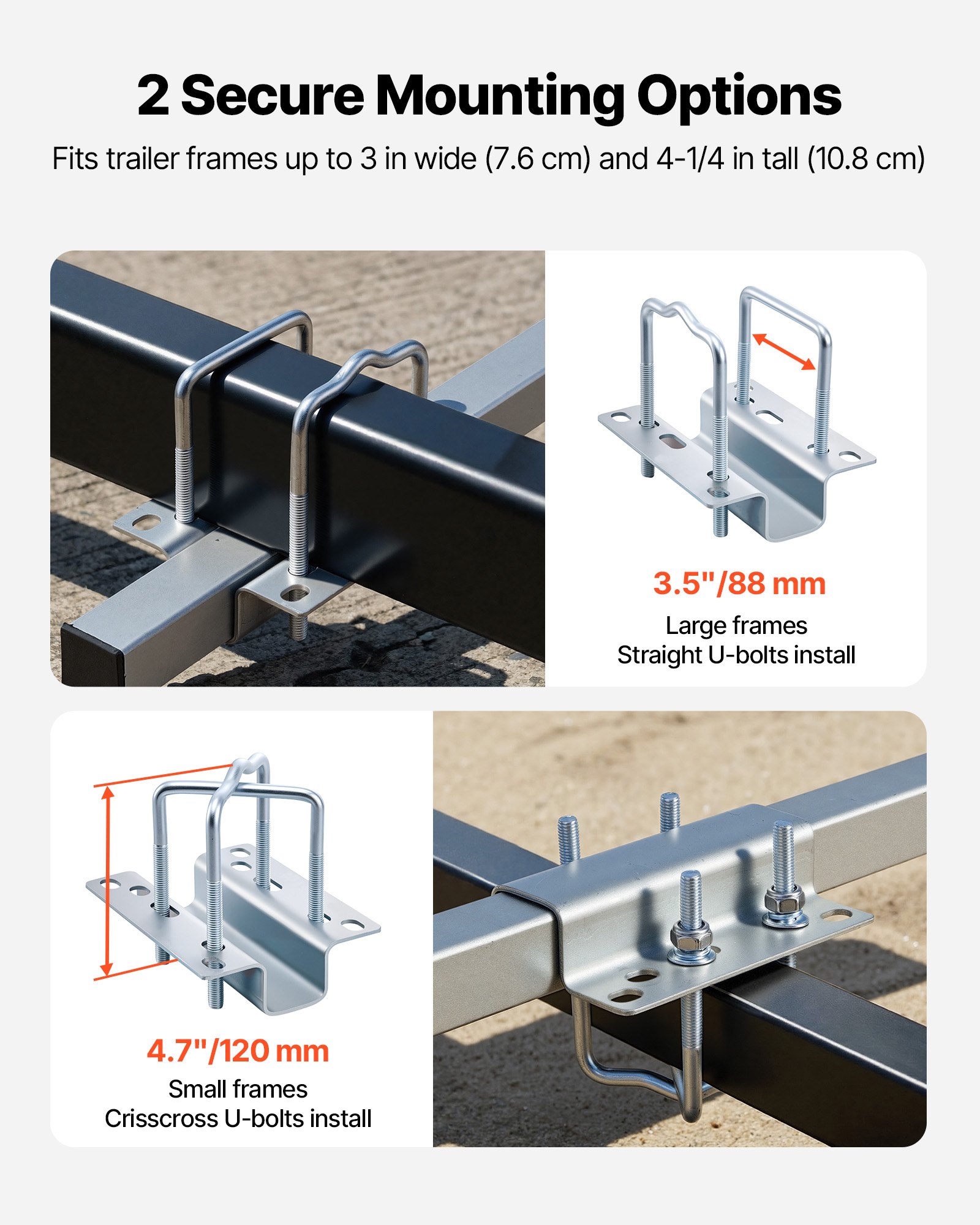 2 Secure Mounting Options

Fits trailer frames up to 3 in wide (7.6 cm) and 4-1/4 in tall (10.8 cm)

3.5"/88 mm
Large frames
Straight U-bolts install

4.7"/120 mm
Small frames
Crisscross U-bolts install