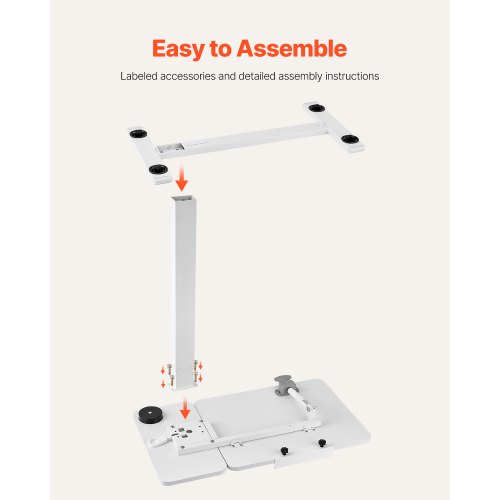 Easy to Assemble

Labeled accessories and detailed assembly instructions