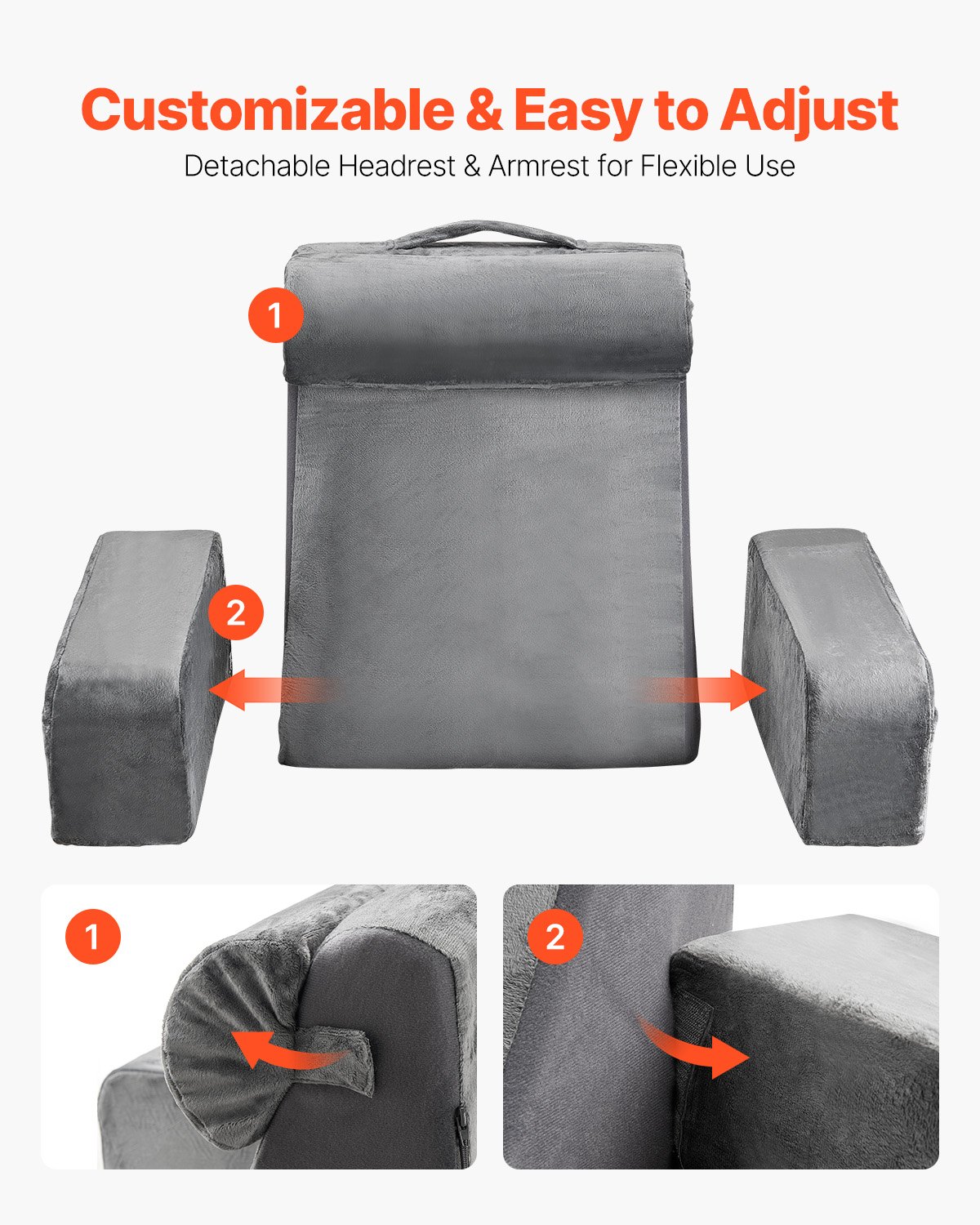 Customizable & Easy to Adjust

Detachable Headrest & Armrest for Flexible Use

1

2

1

2