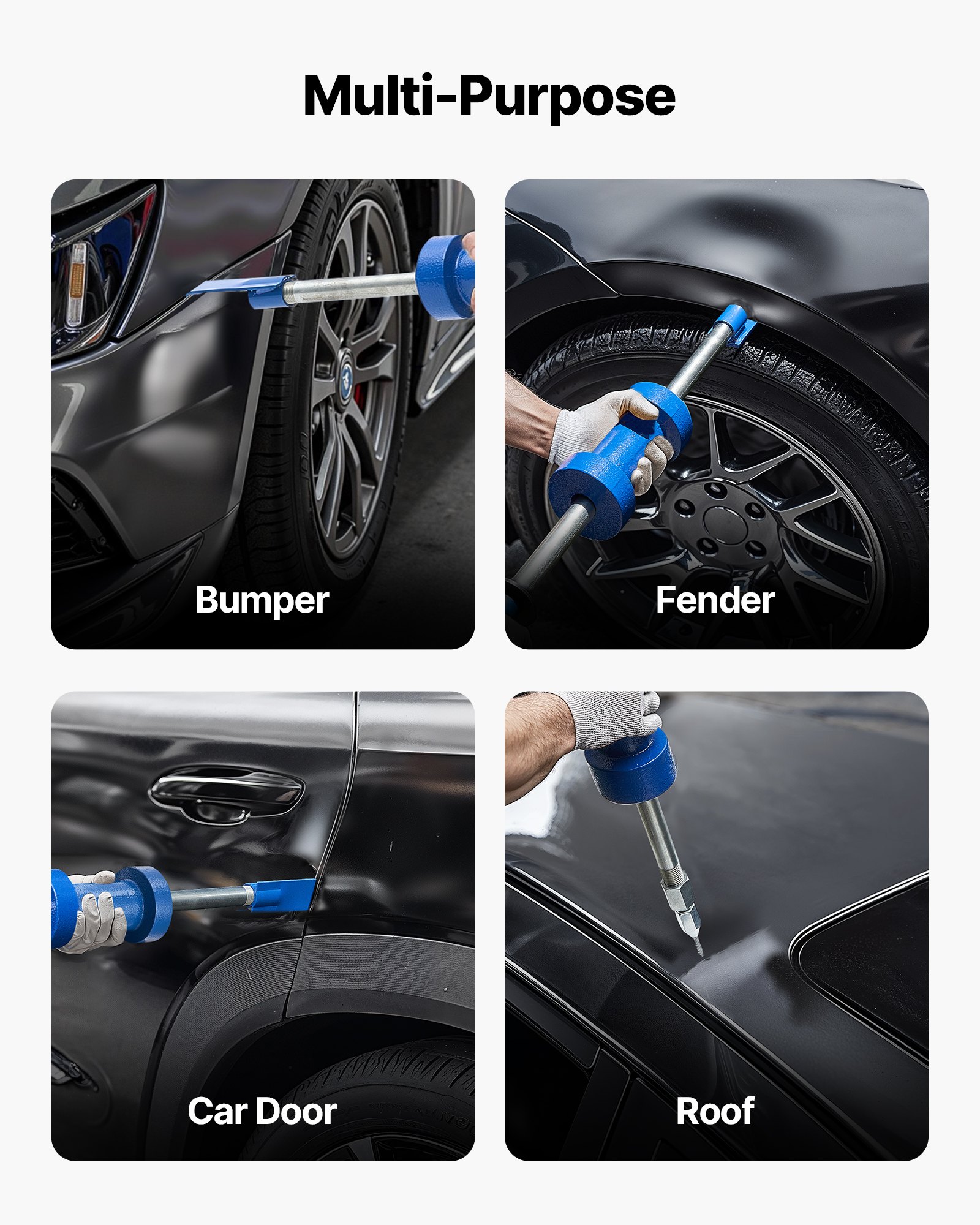 Multi-Purpose

Bumper

Fender

Car Door

Roof