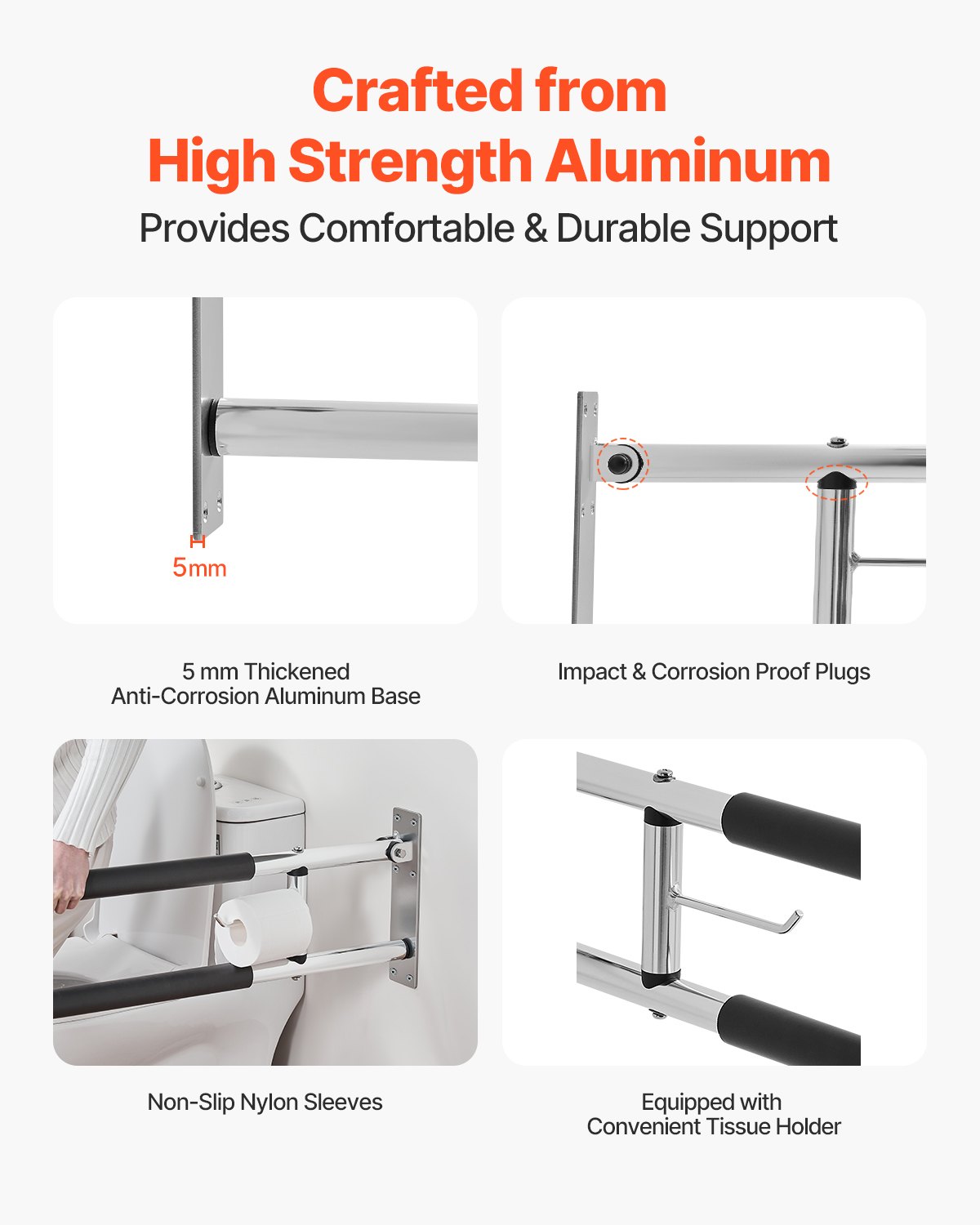 Crafted from
High Strength Aluminum
Provides Comfortable & Durable Support

5mm

5 mm Thickened
Anti-Corrosion Aluminum Base

Impact & Corrosion Proof Plugs

Non-Slip Nylon Sleeves

Equipped with
Convenient Tissue Holder